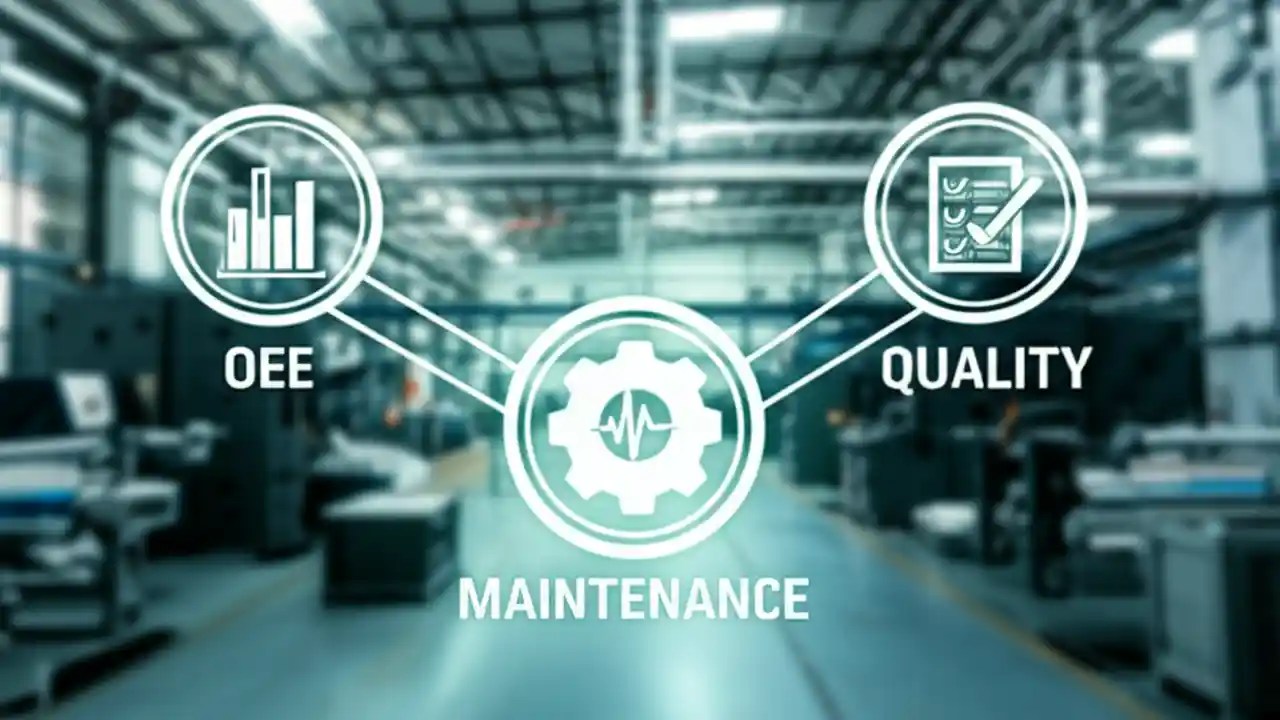 OEE

QUALITY

MAINTENANCE