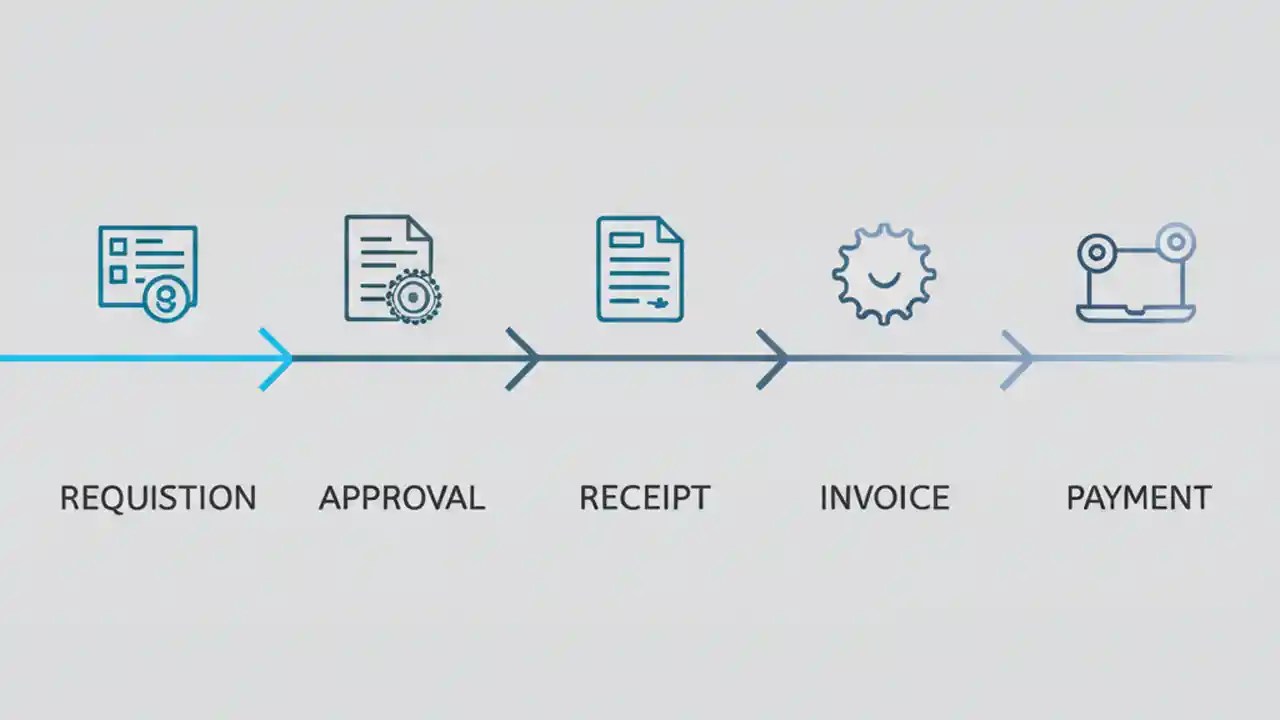 REQUISTION APPROVAL RECEIPT INVOICE PAYMENT