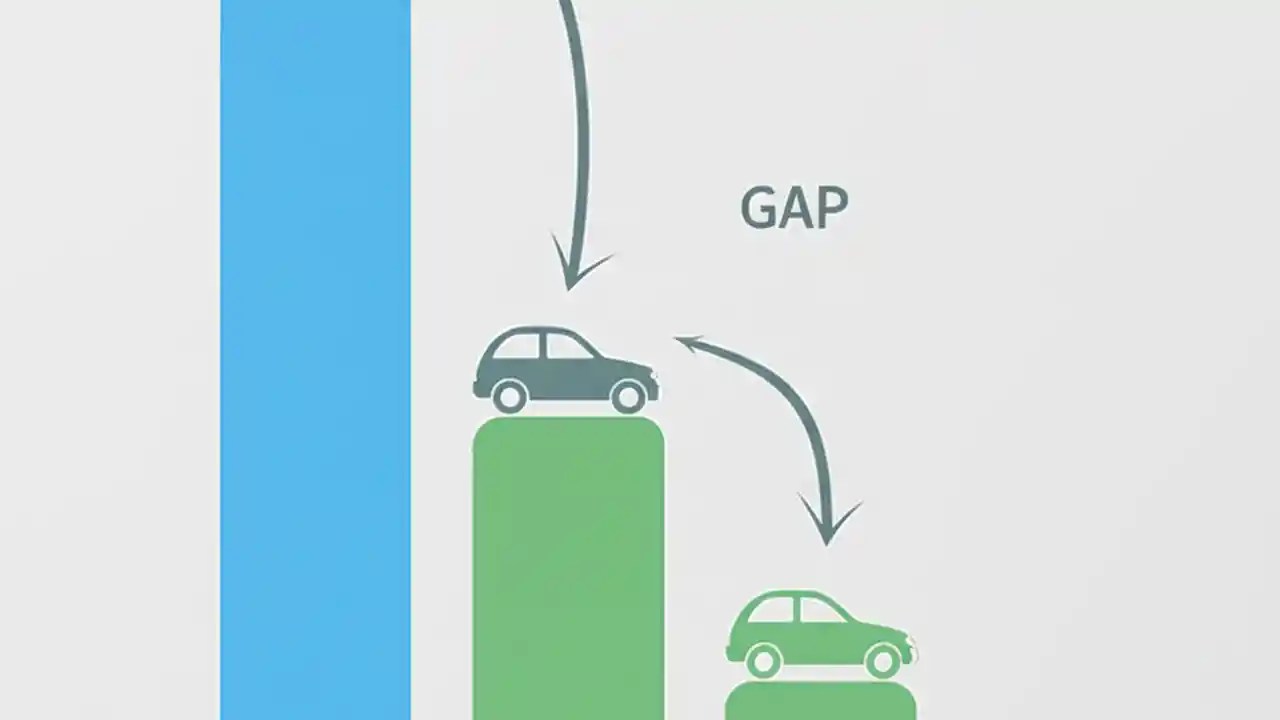 GAP