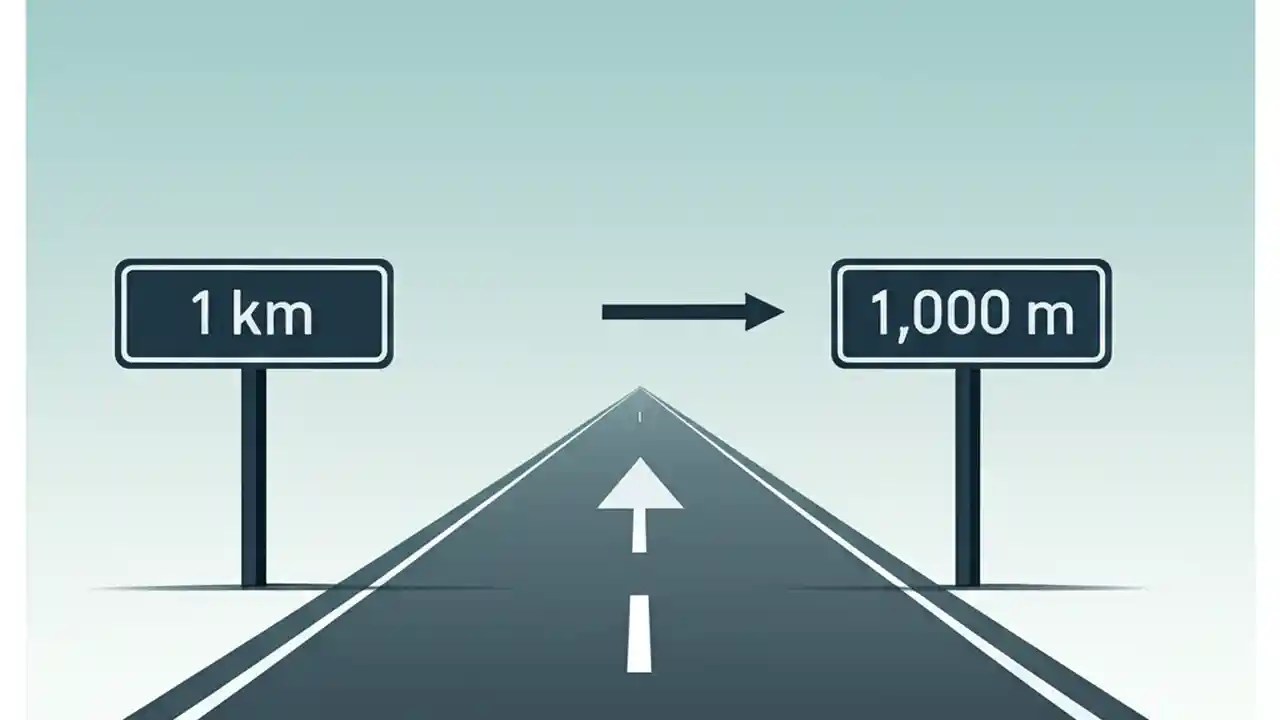 1 km

1,000 m