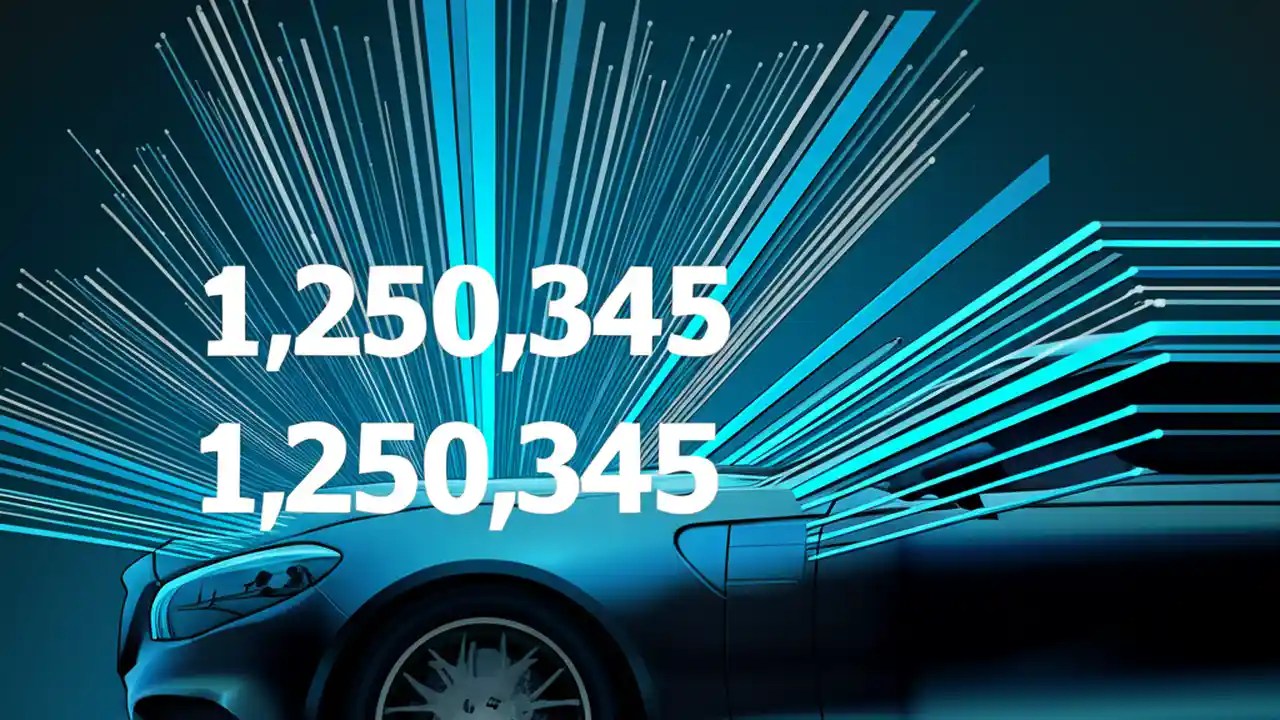 1,250,345
1,250,345