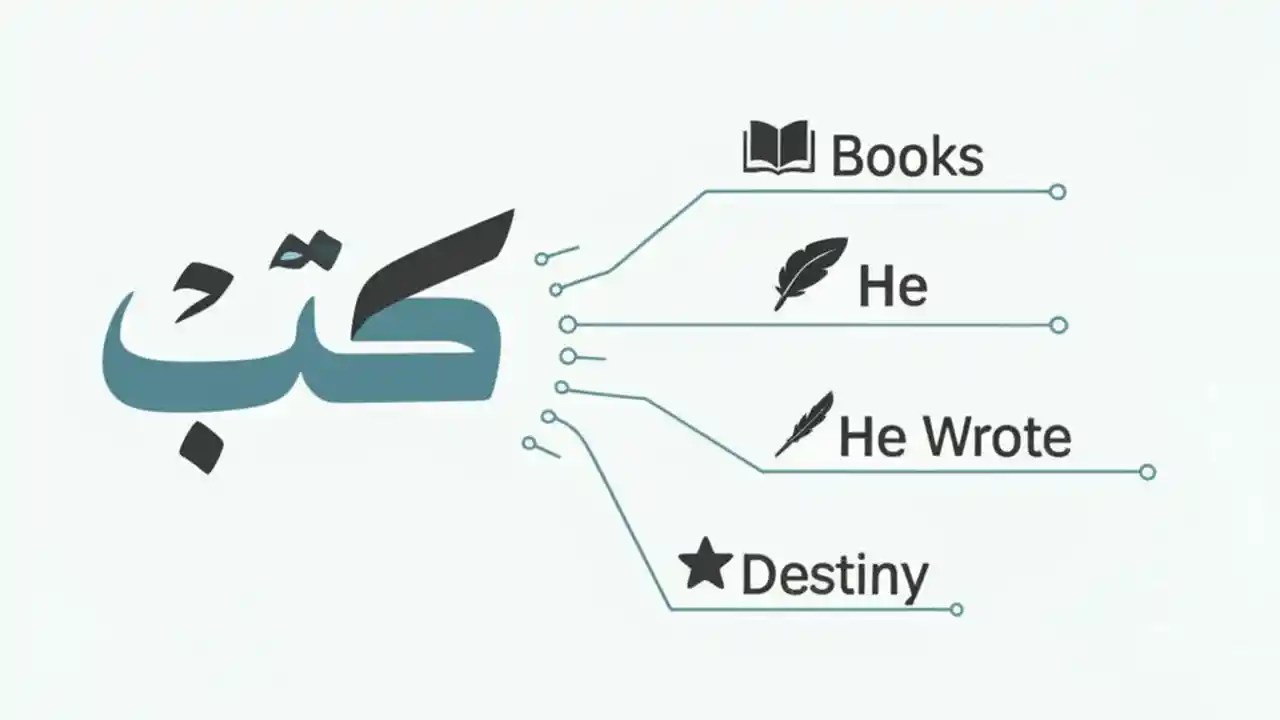 كتب

Books

He

He Wrote

Destiny