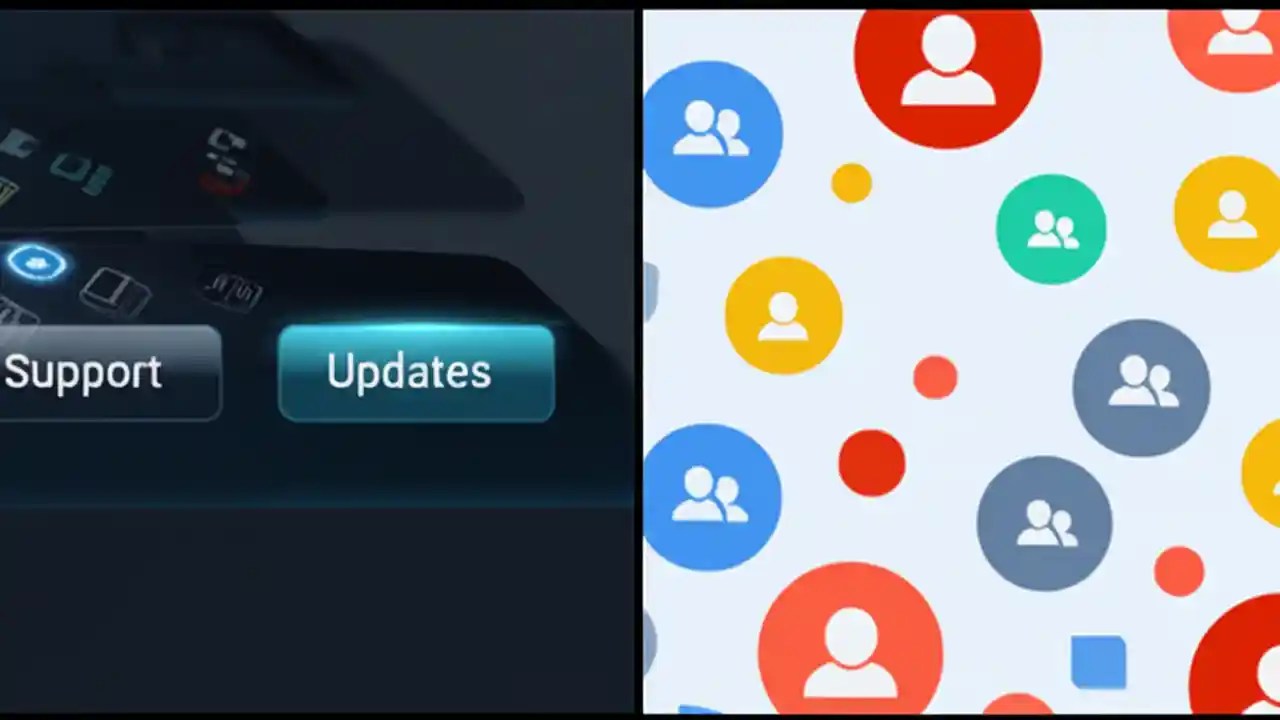 Support

Updates