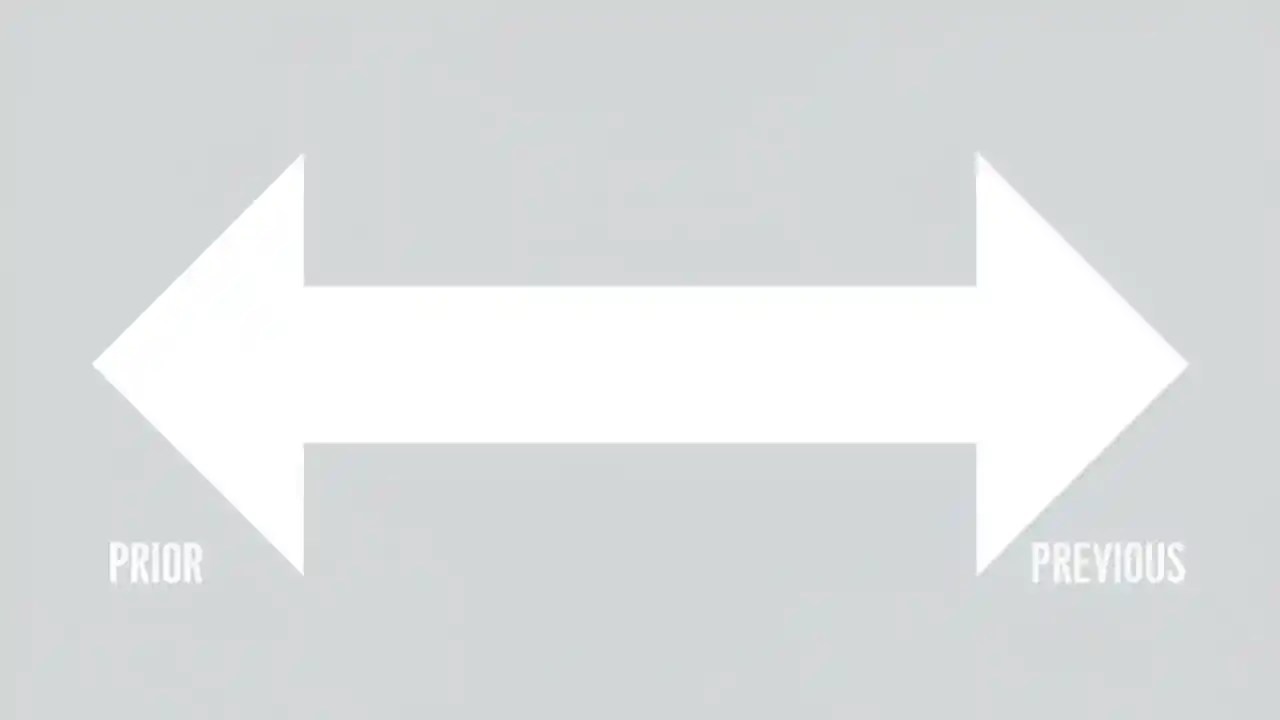 PRIOR

PREVIOUS