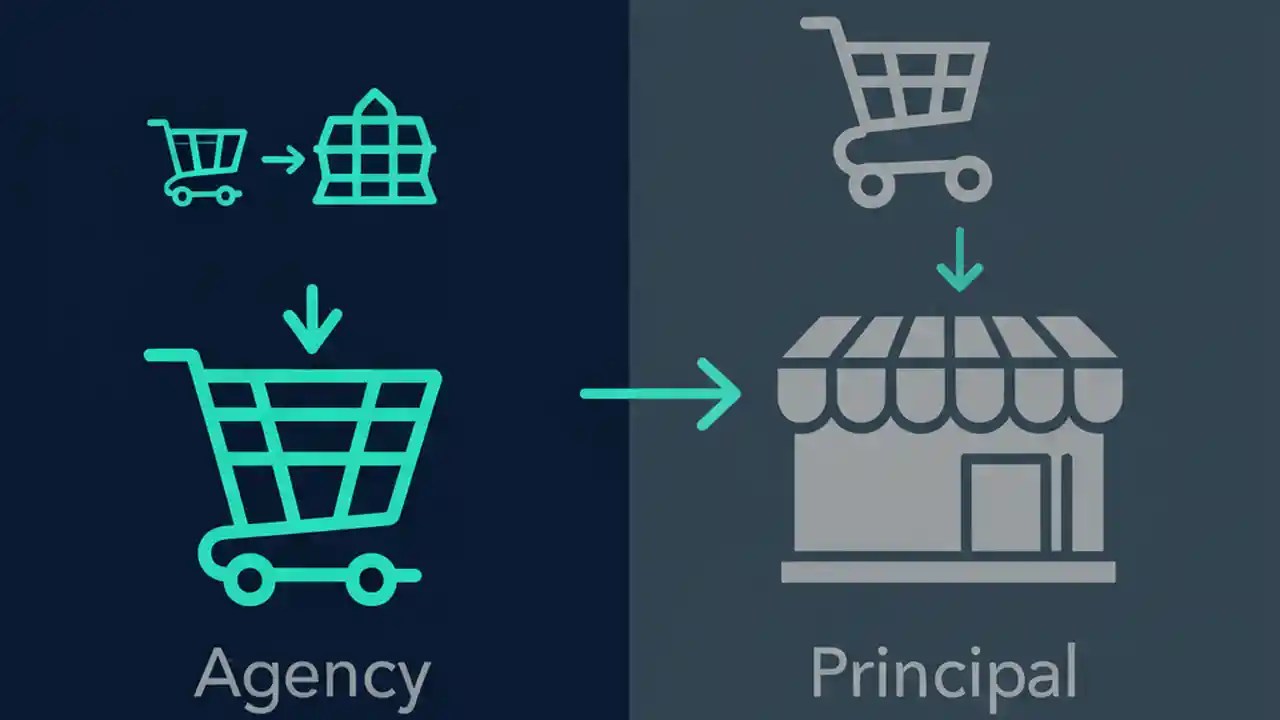 Agency

Principal