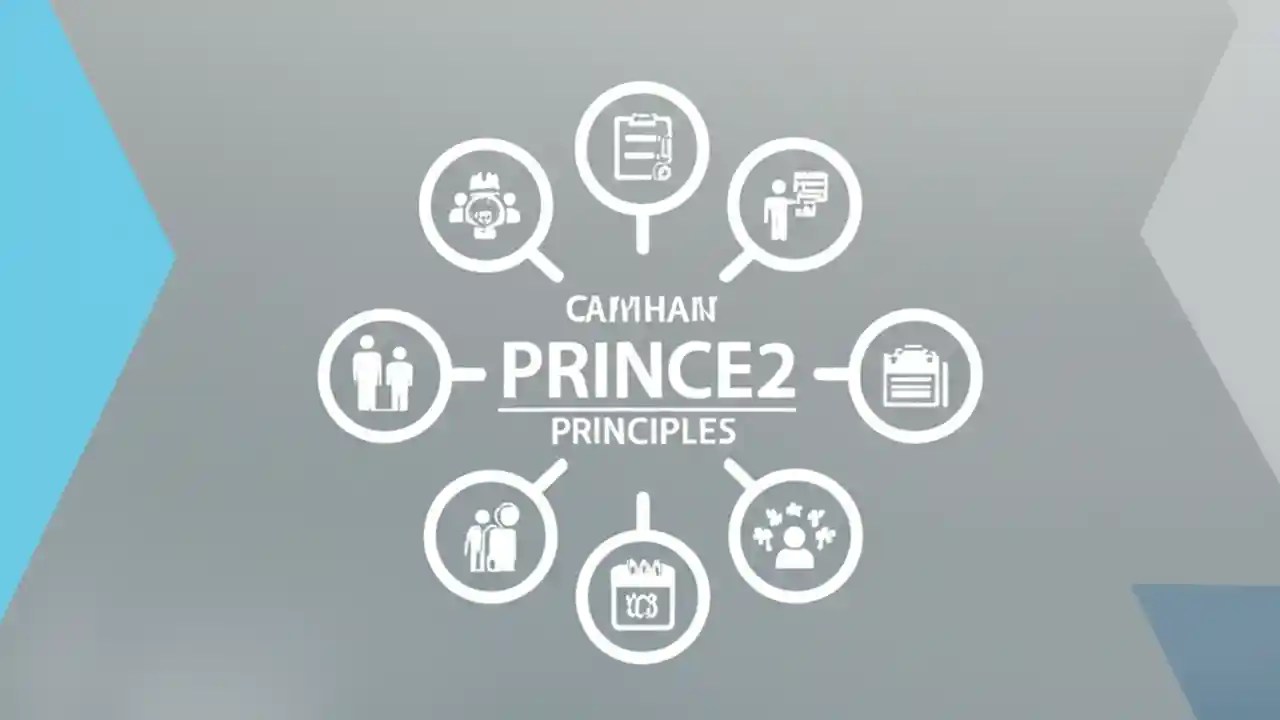 CAMHAN
PRINCE2
PRINCIPLES