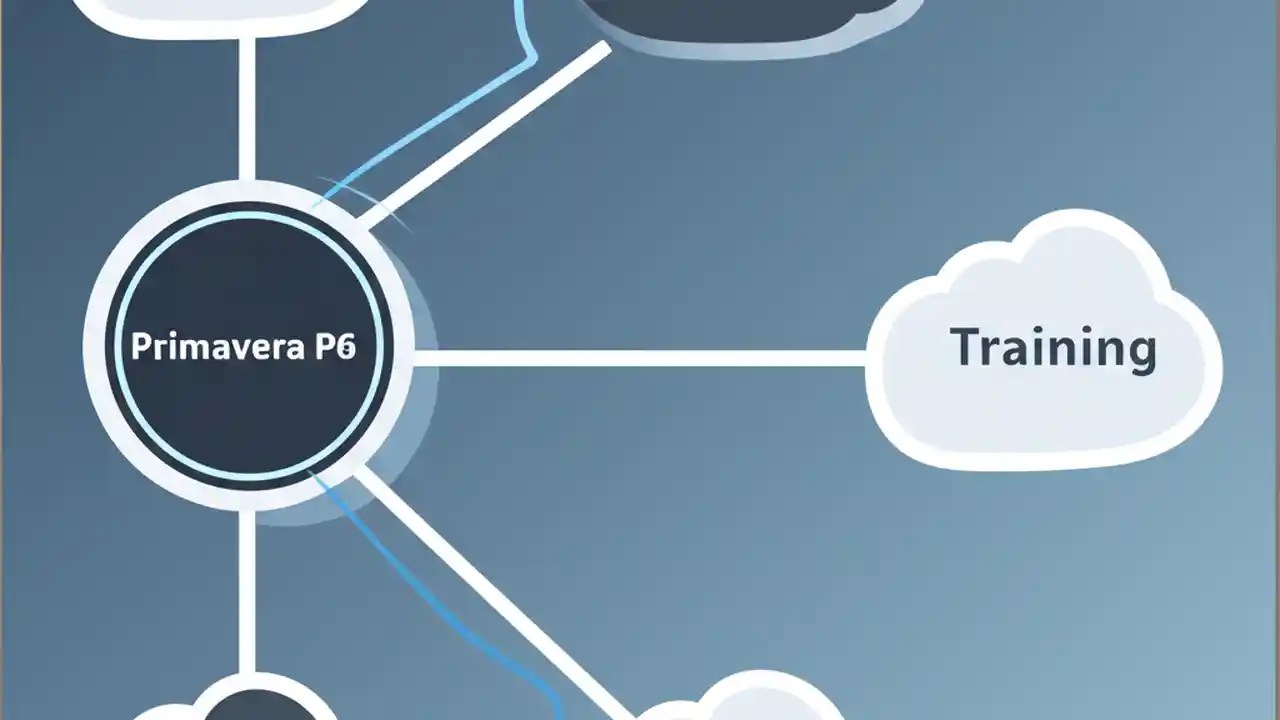 Primavera P6

Training