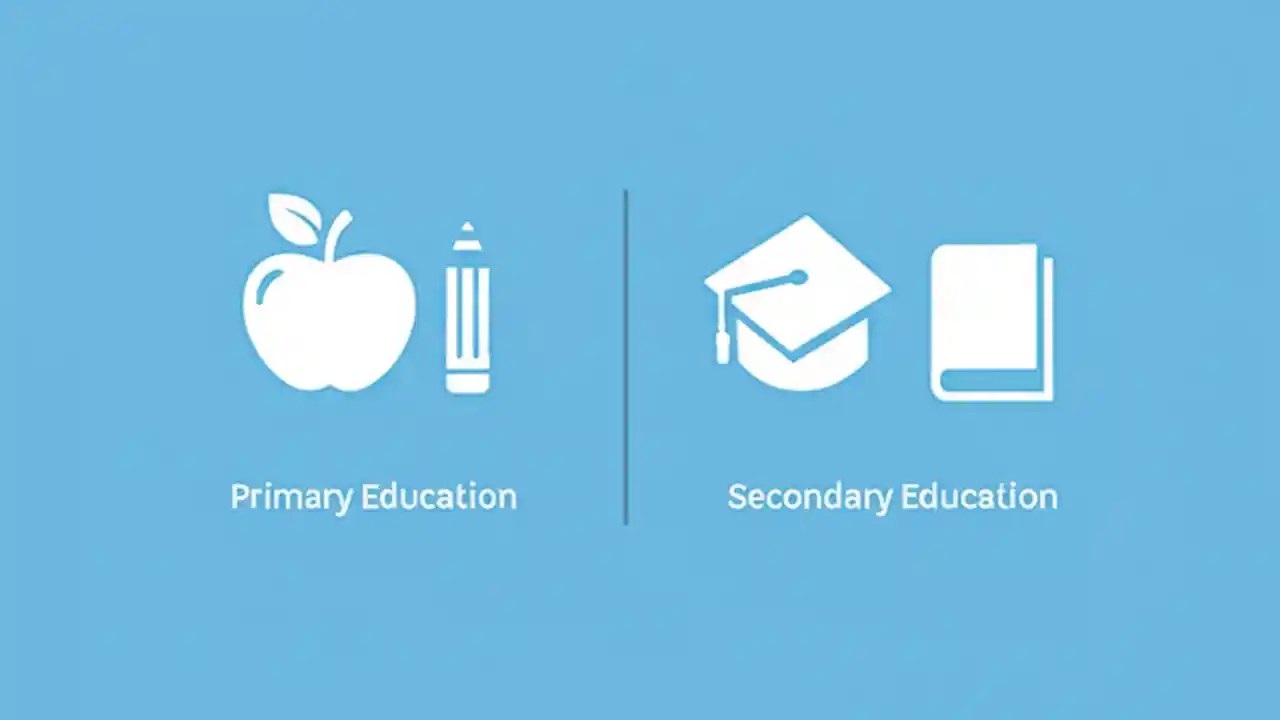 Primary Education

Secondary Education