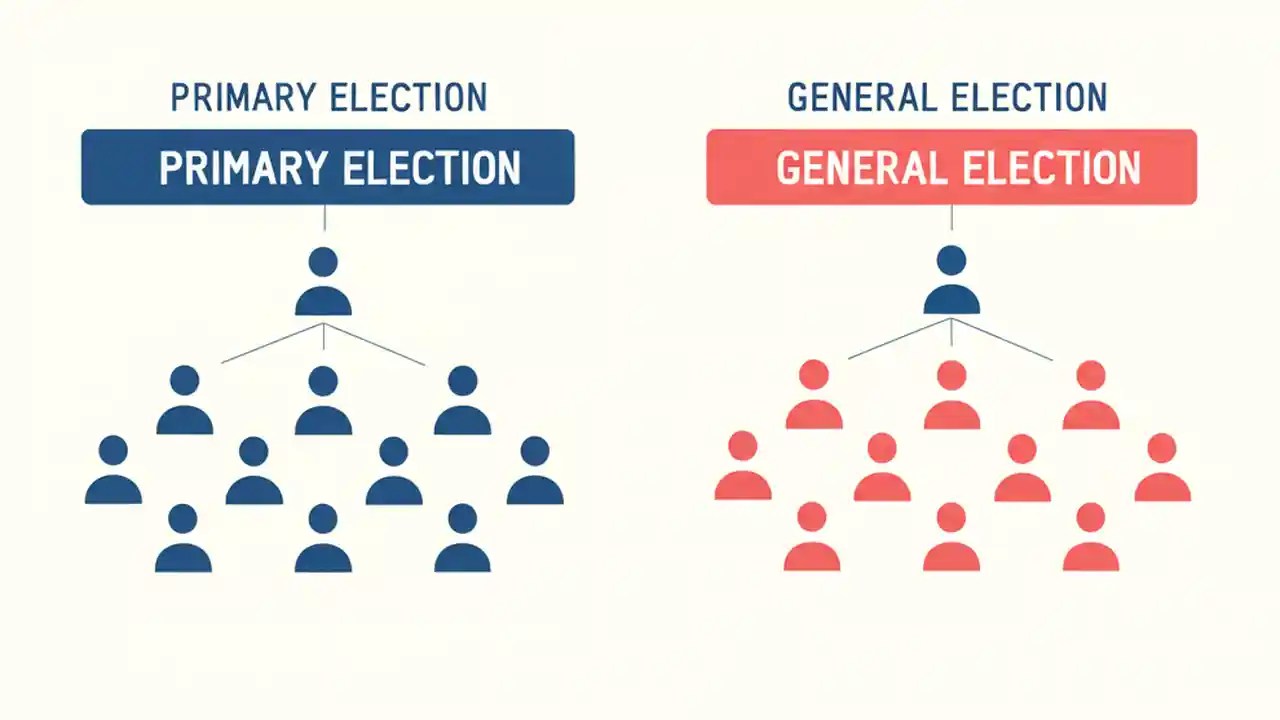 PRIMARY ELECTION

PRIMARY ELECTION

GENERAL ELECTION

GENERAL ELECTION