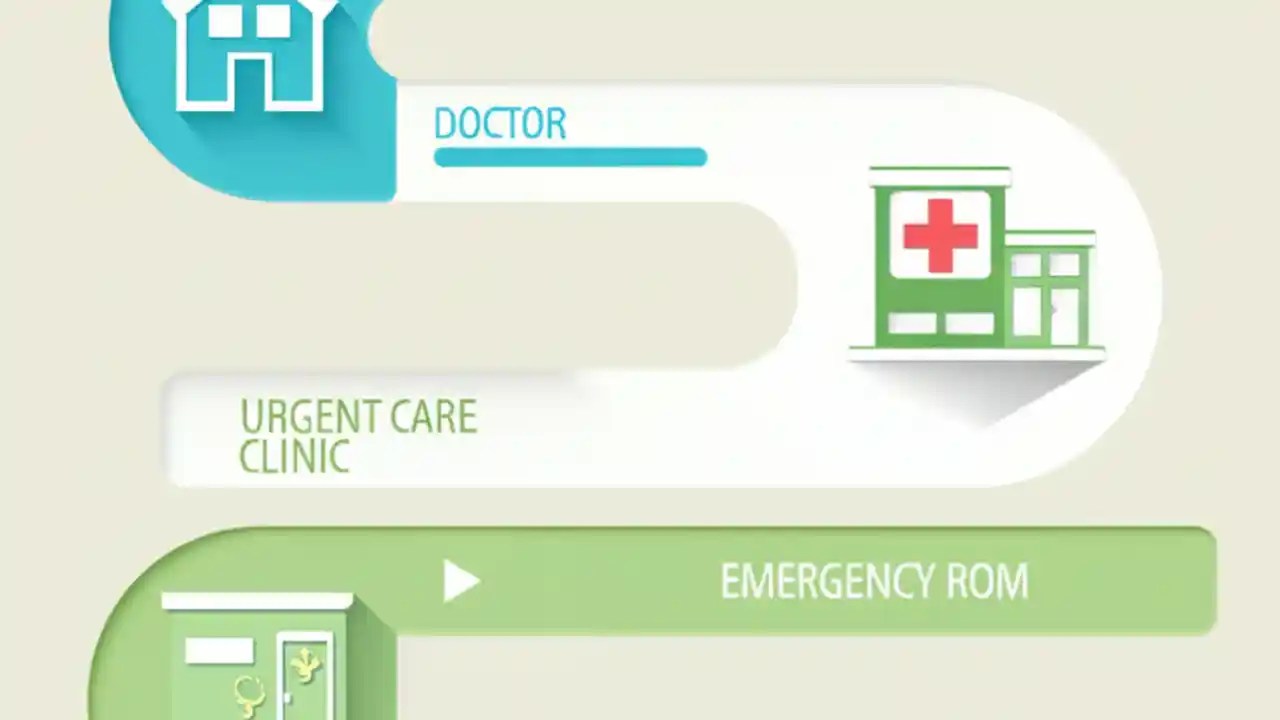 DOCTOR

URGENT CARE CLINIC

EMERGENCY ROM