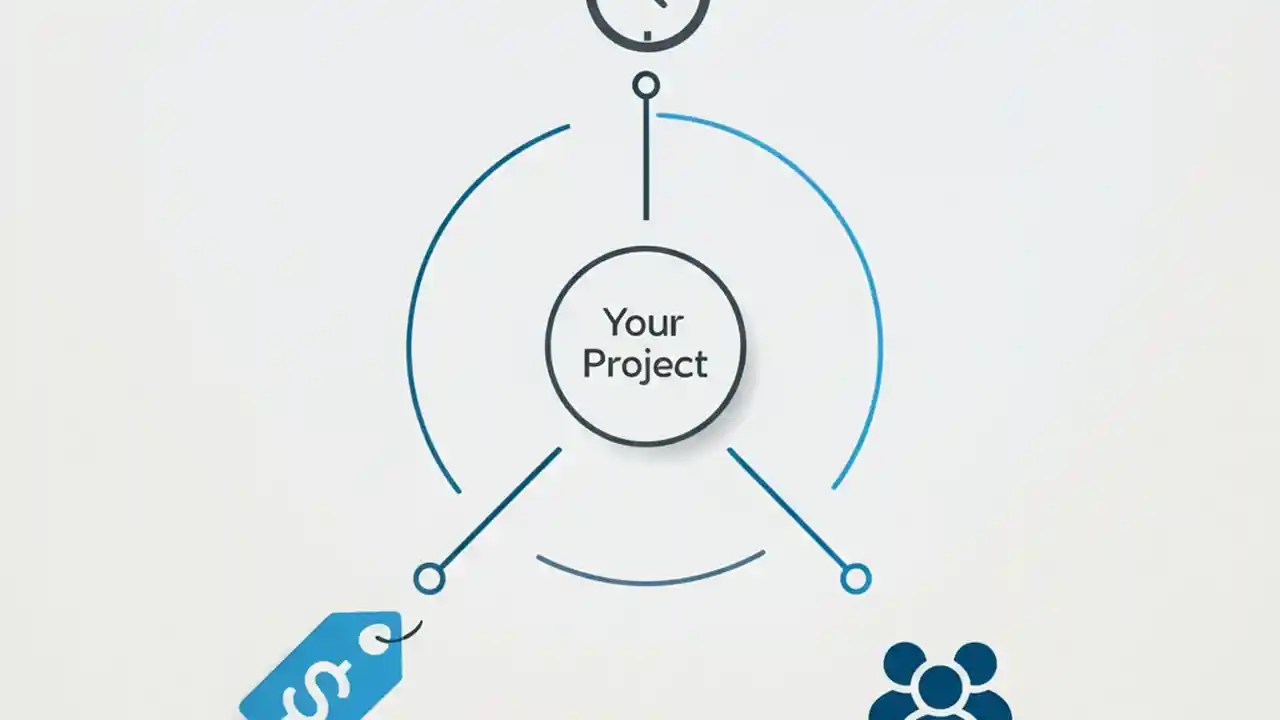 Your Project

$