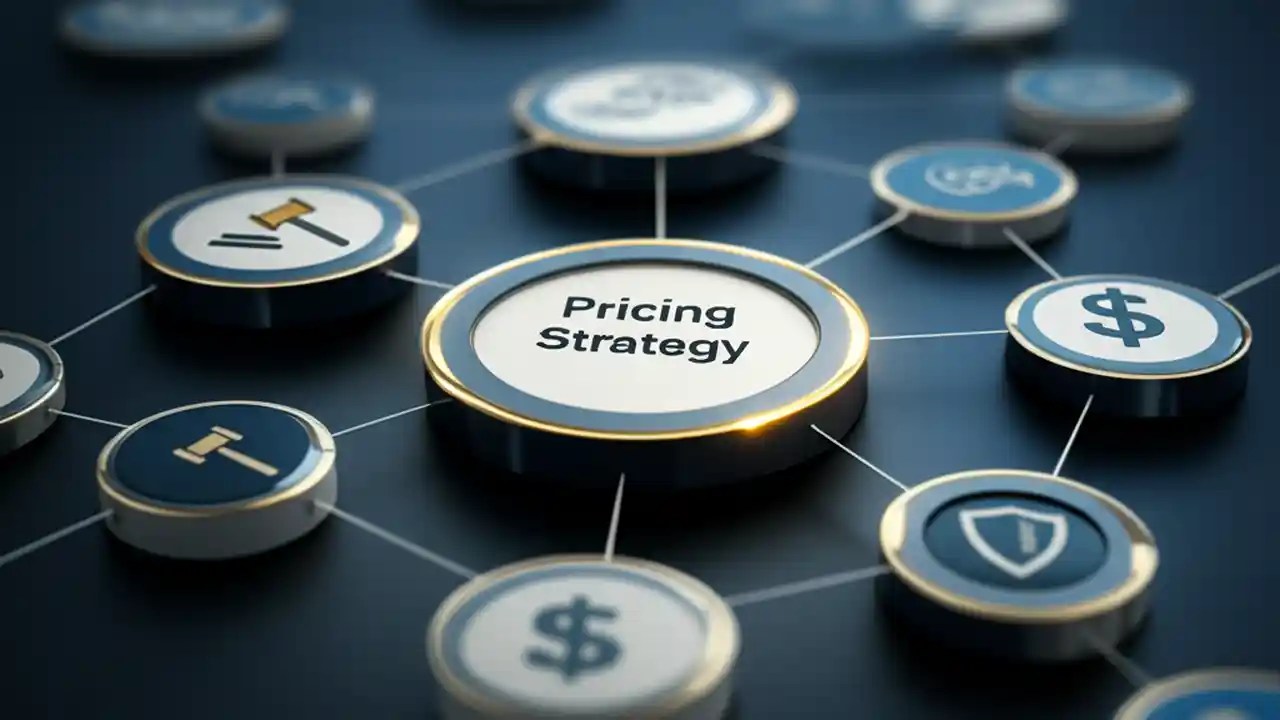 Pricing Strategy

$

$