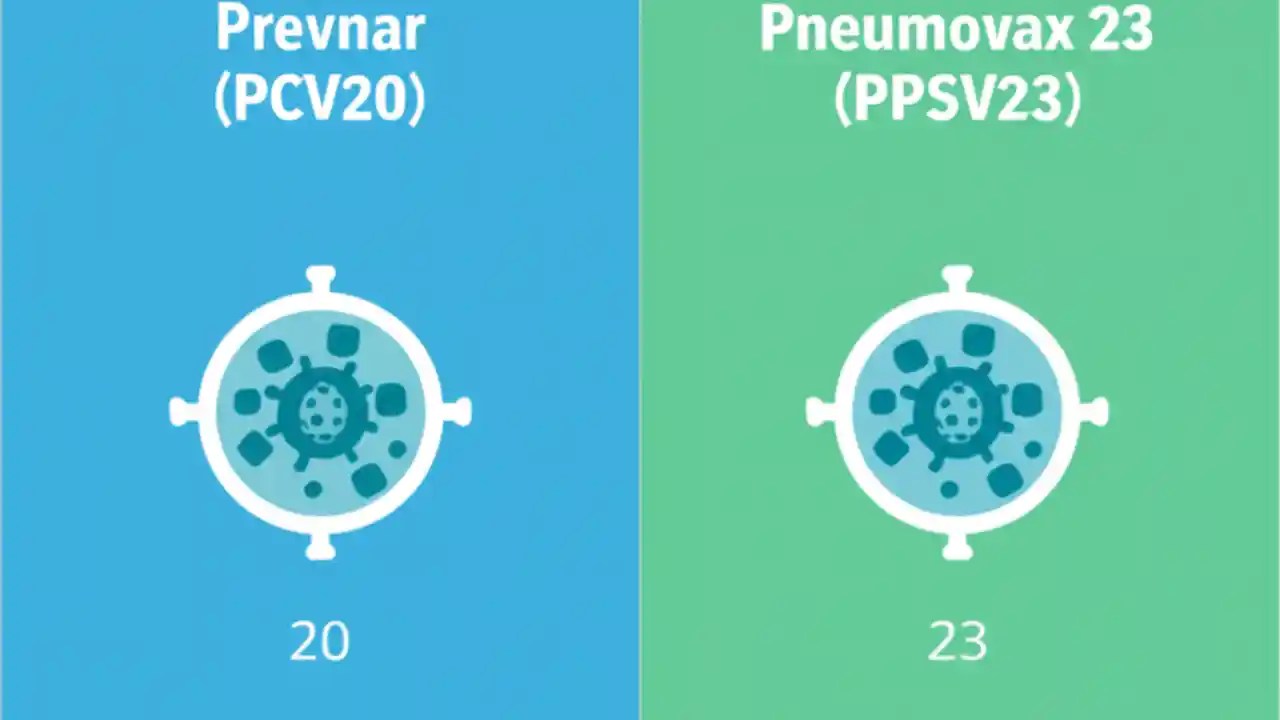 Prevnar
(PCV20)

20

Pneumovax 23
(PPSV23)

23