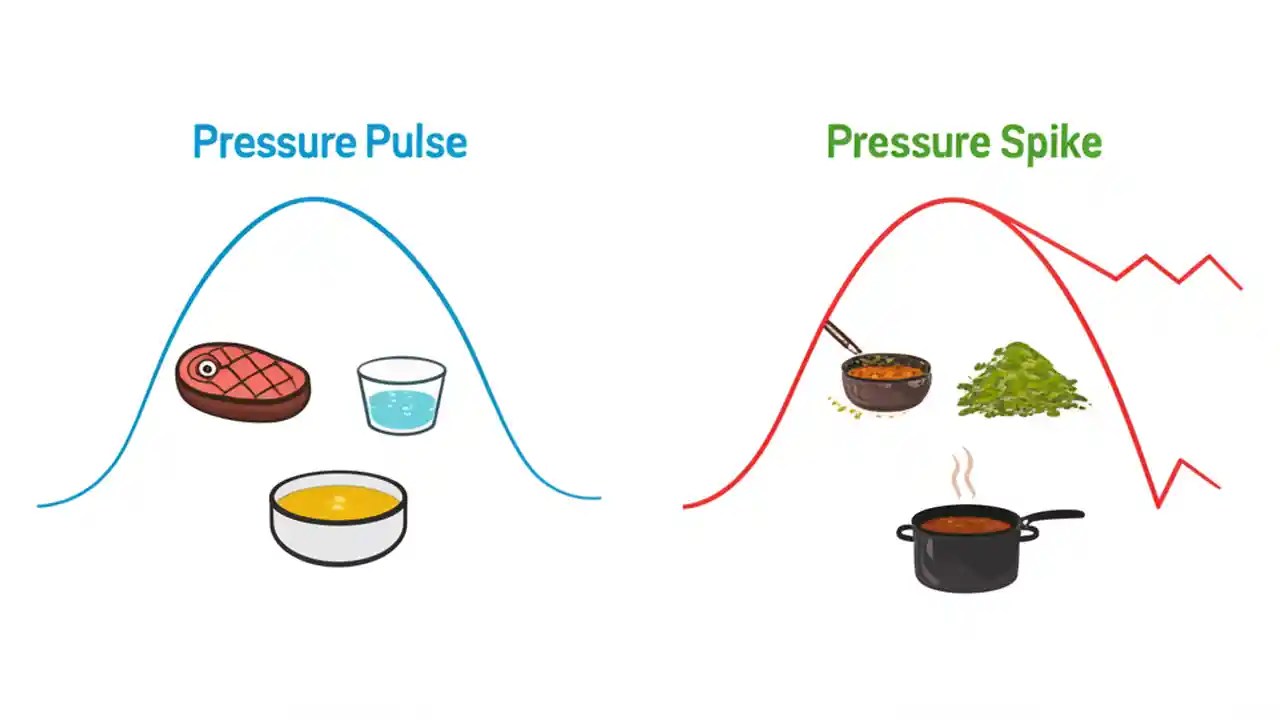 Pressure Pulse

Pressure Spike