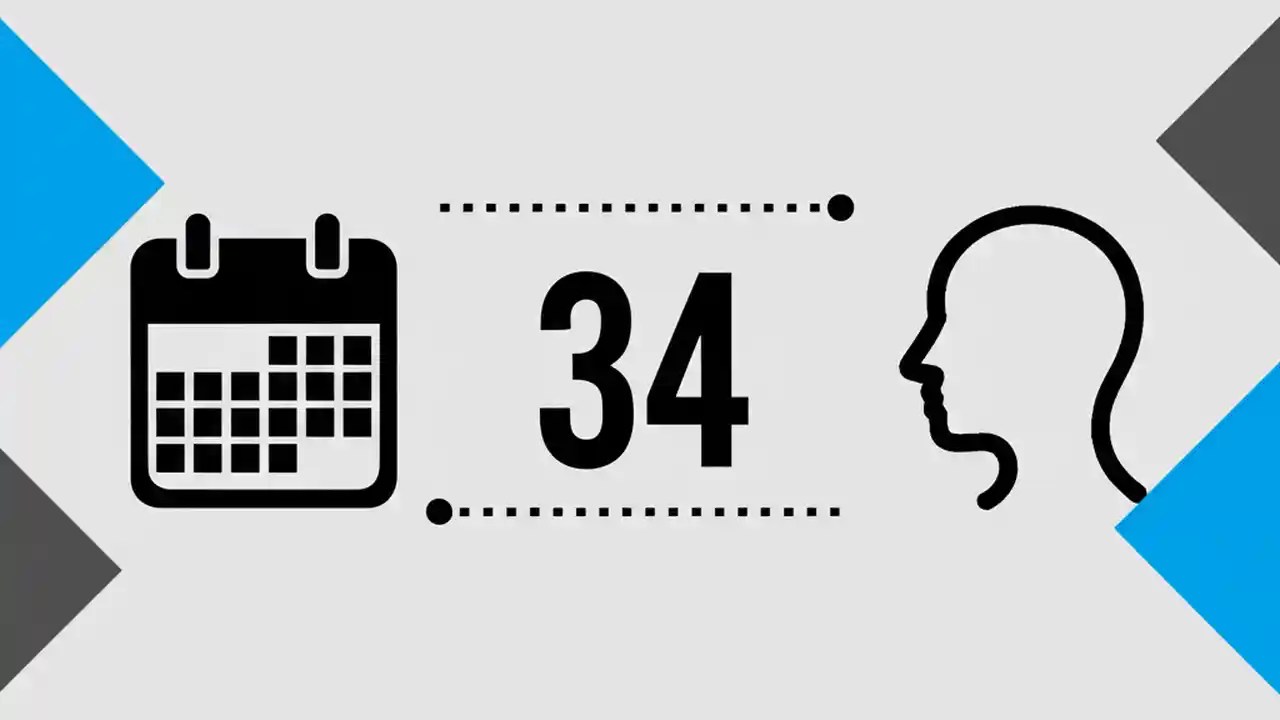 34