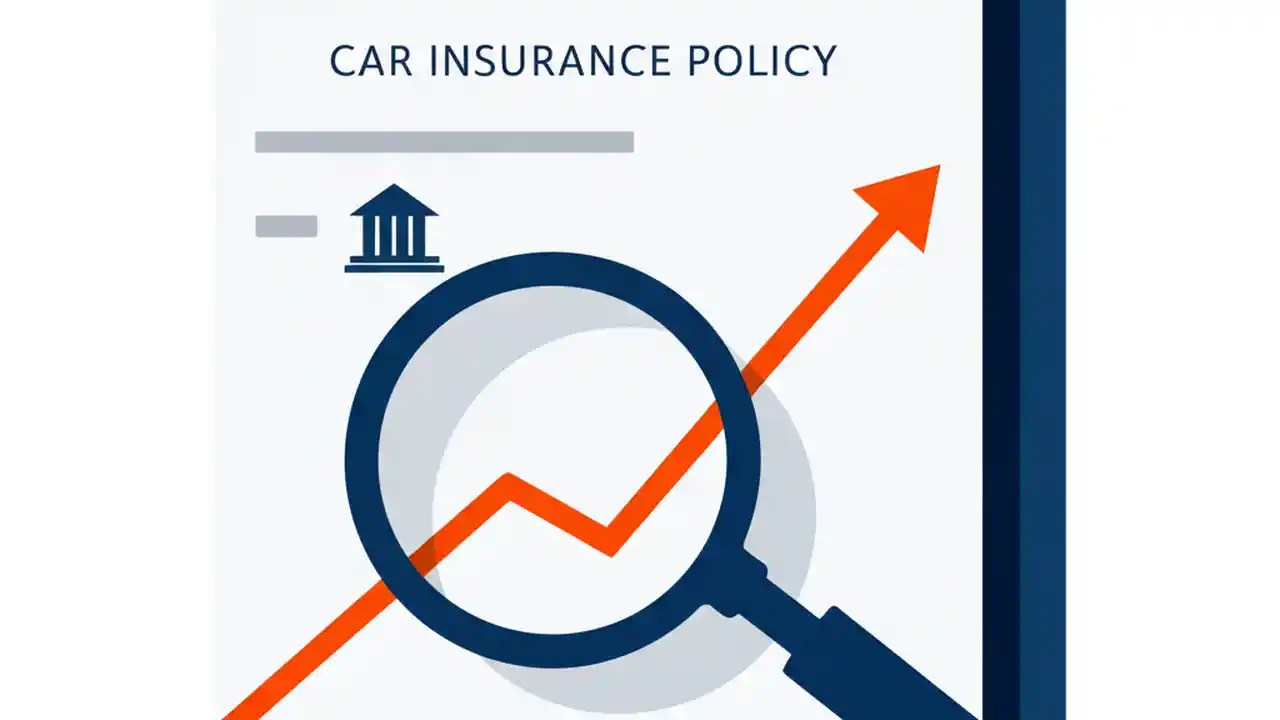 CAR INSURANCE POLICY