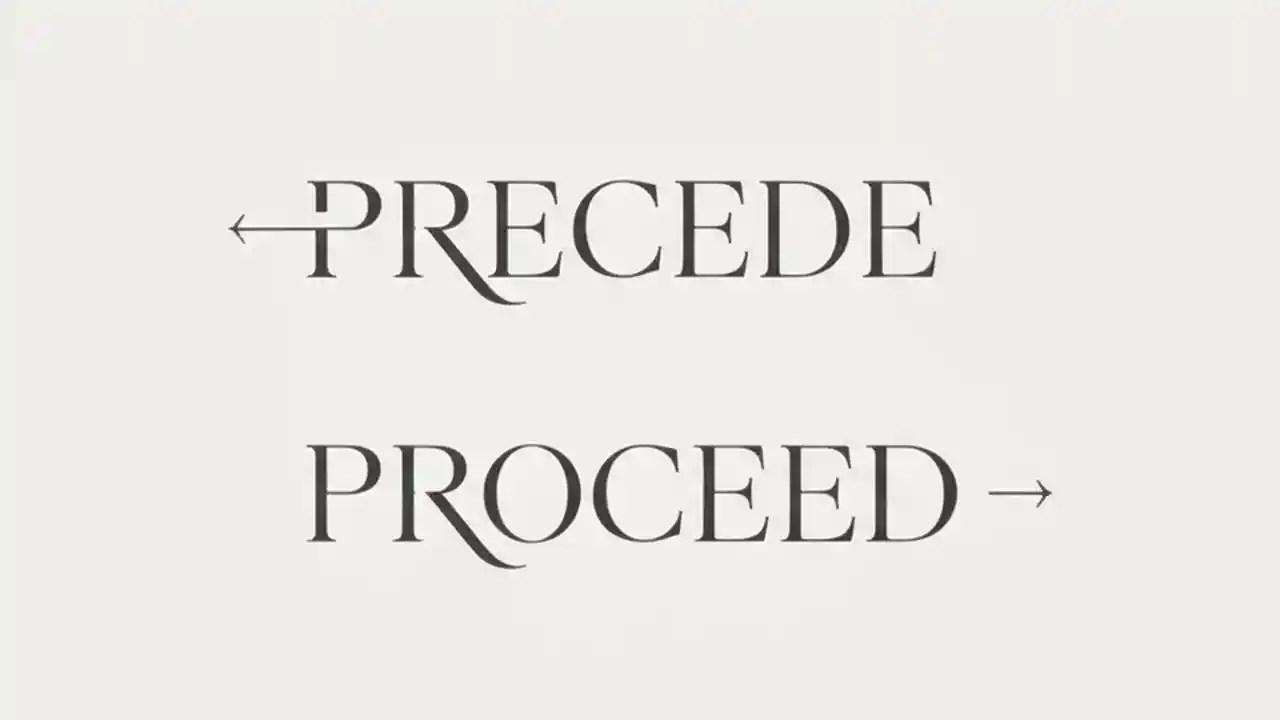 ← PRECEDE

PROCEED →