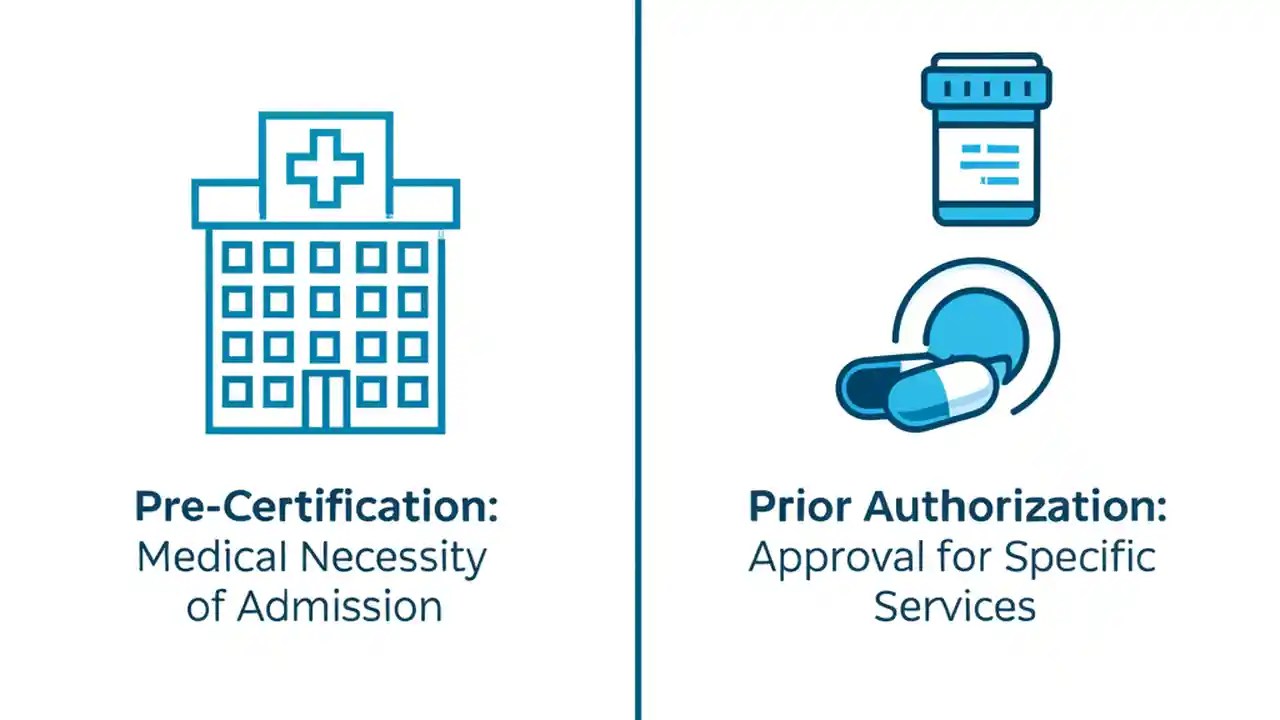 Pre-Certification:
Medical Necessity of Admission

Prior Authorization:
Approval for Specific Services