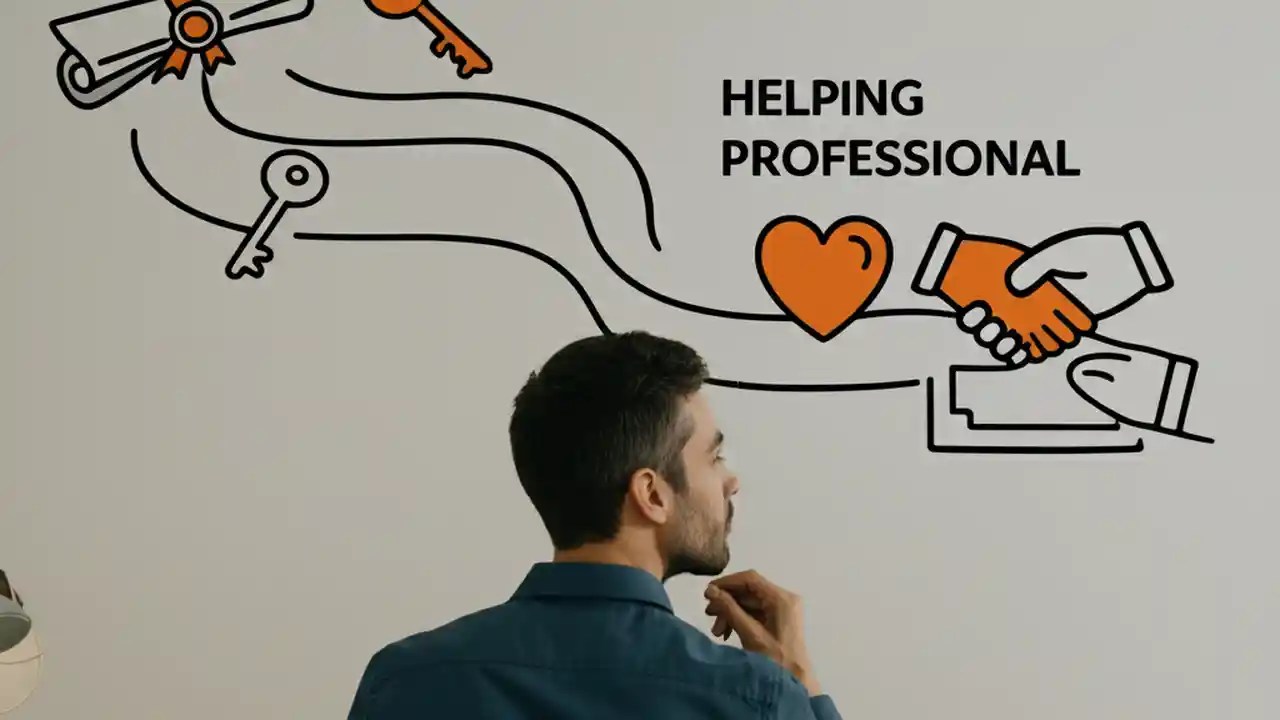 HELPING
PROFESSIONAL