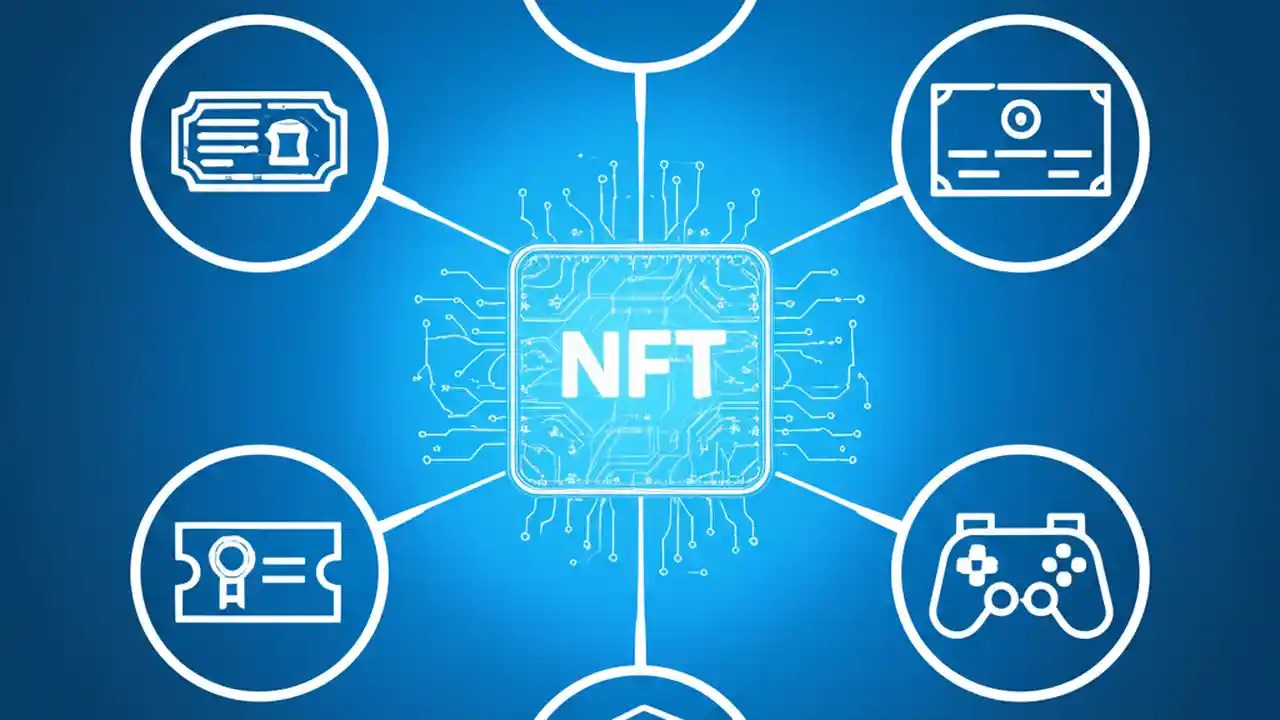 NFT