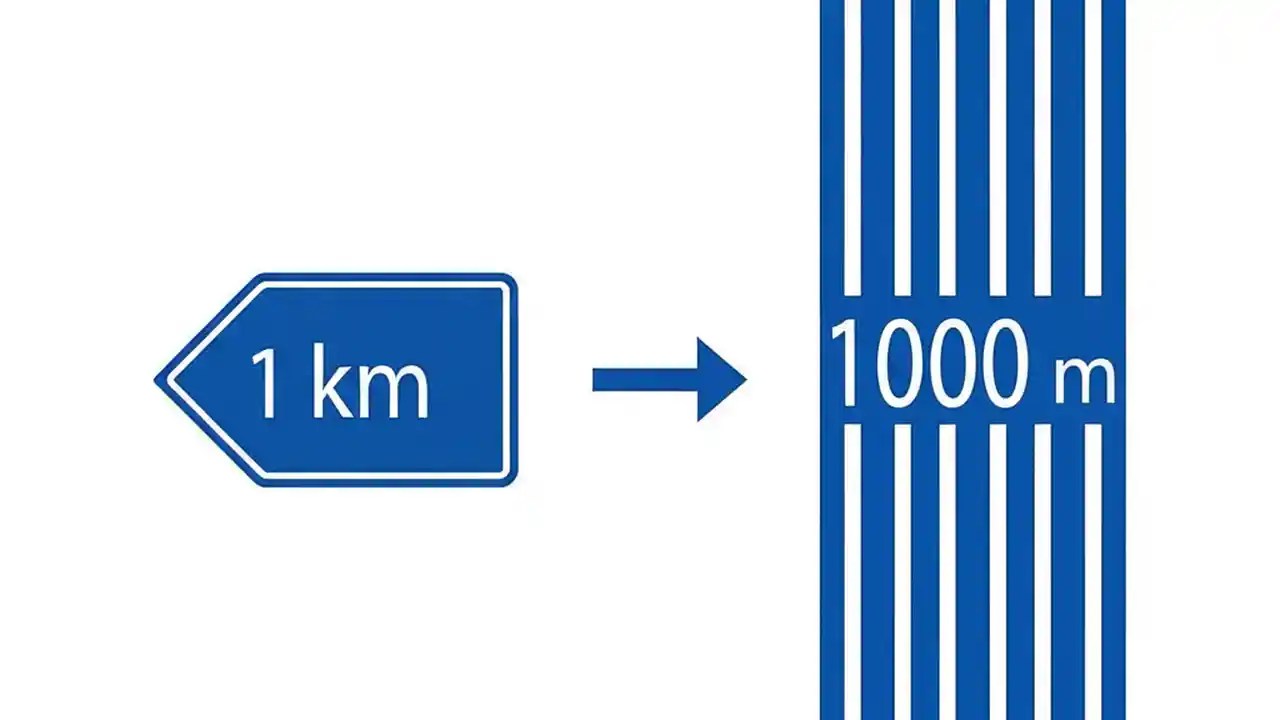 1 km

1000 m