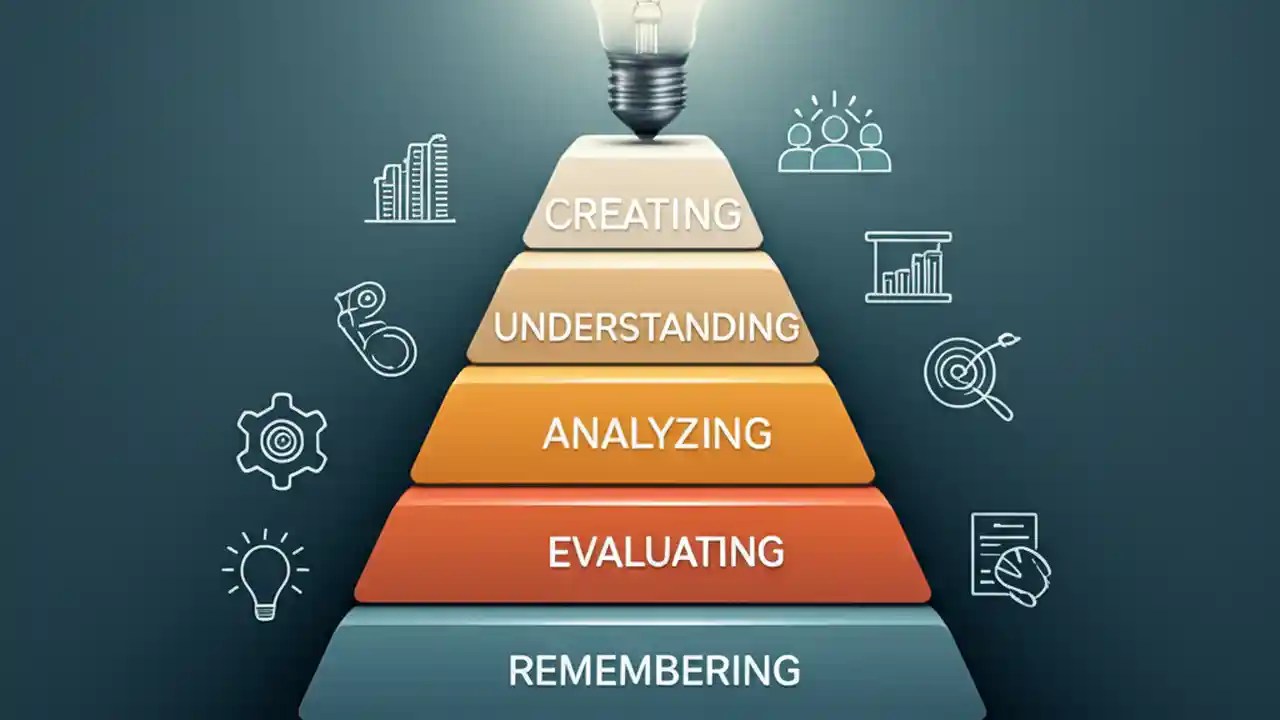 CREATING

UNDERSTANDING

ANALYZING

EVALUATING

REMEMBERING