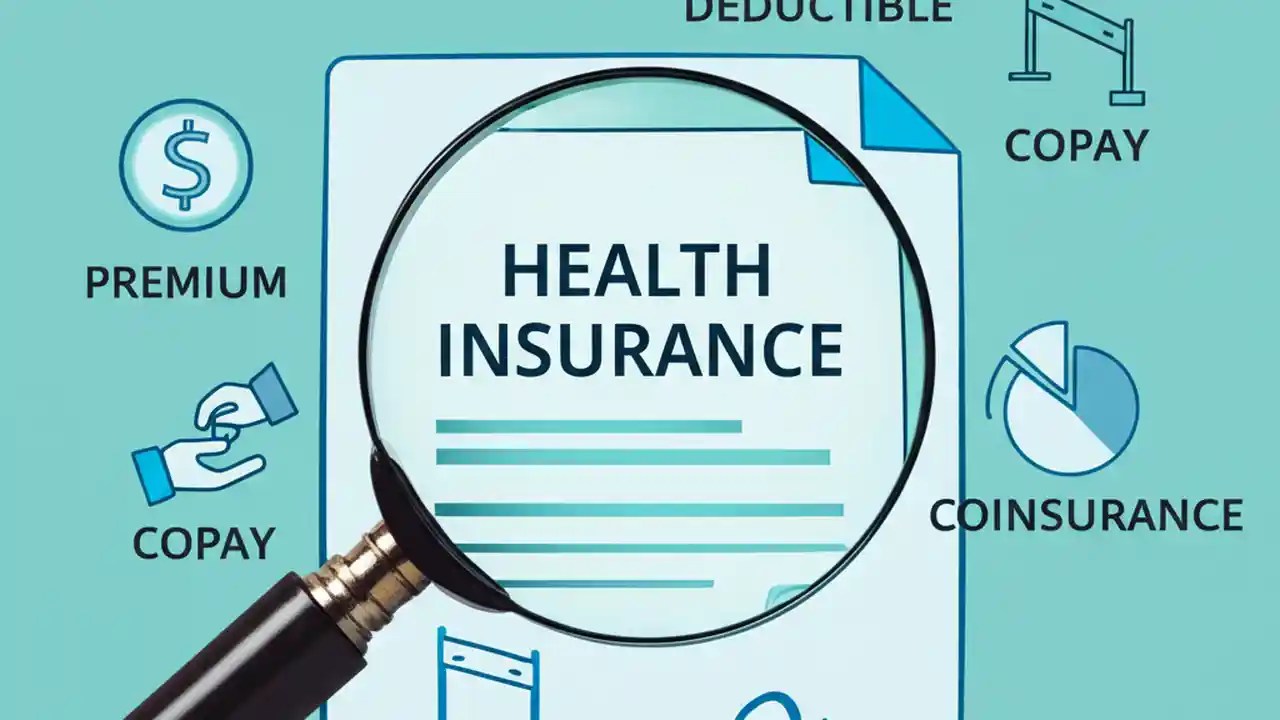 DEDUCTIBLE

COPAY

$

PREMIUM

HEALTH INSURANCE

COPAY

COINSURANCE