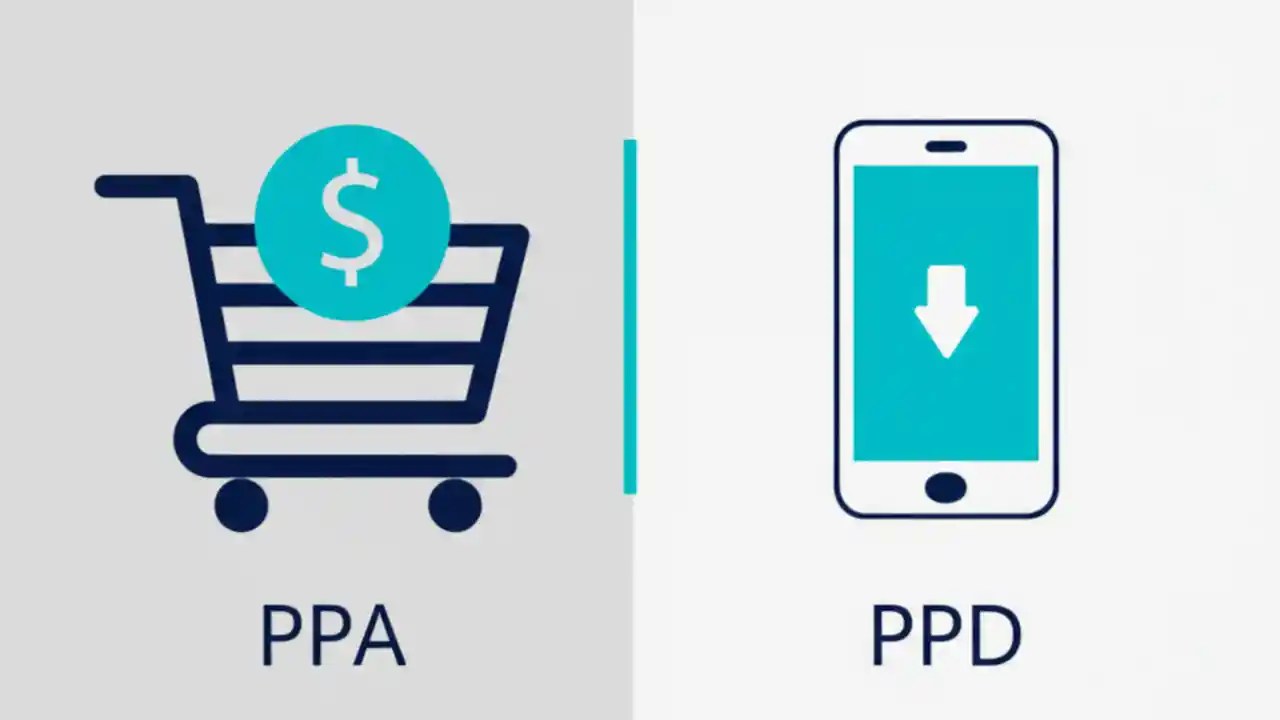 $

PPA

PPD