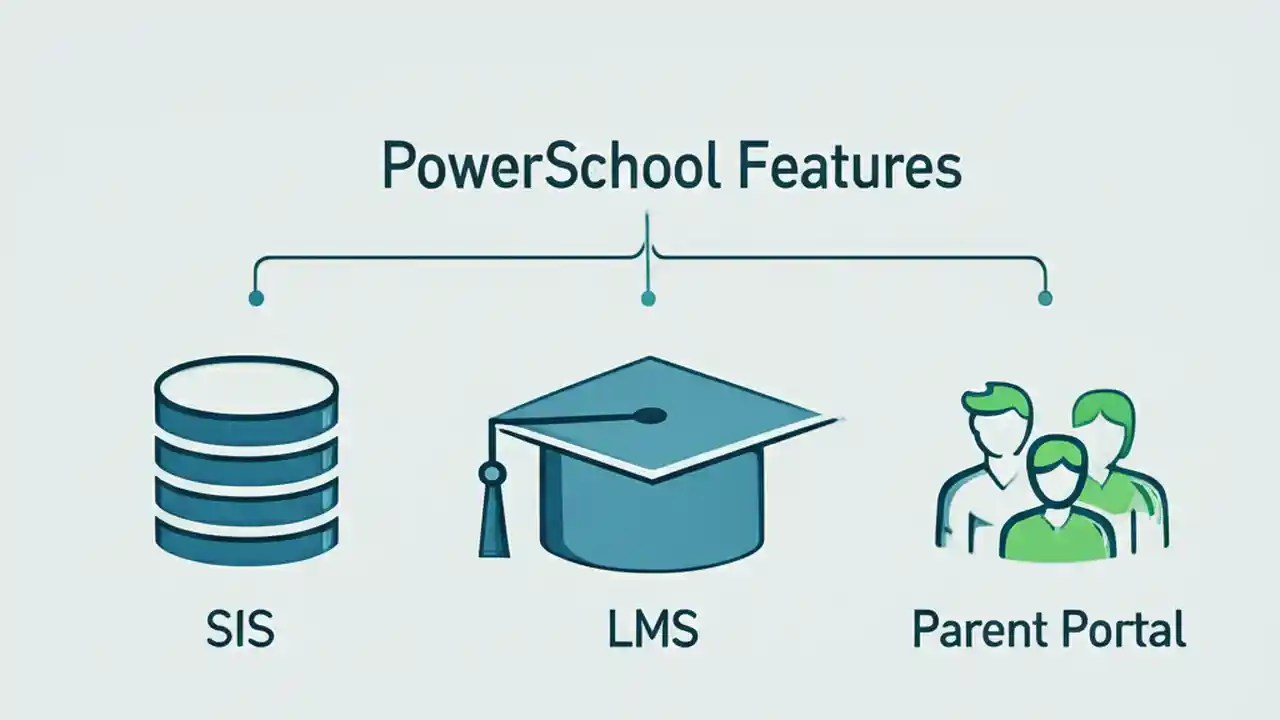 PowerSchool Features

SIS

LMS

Parent Portal