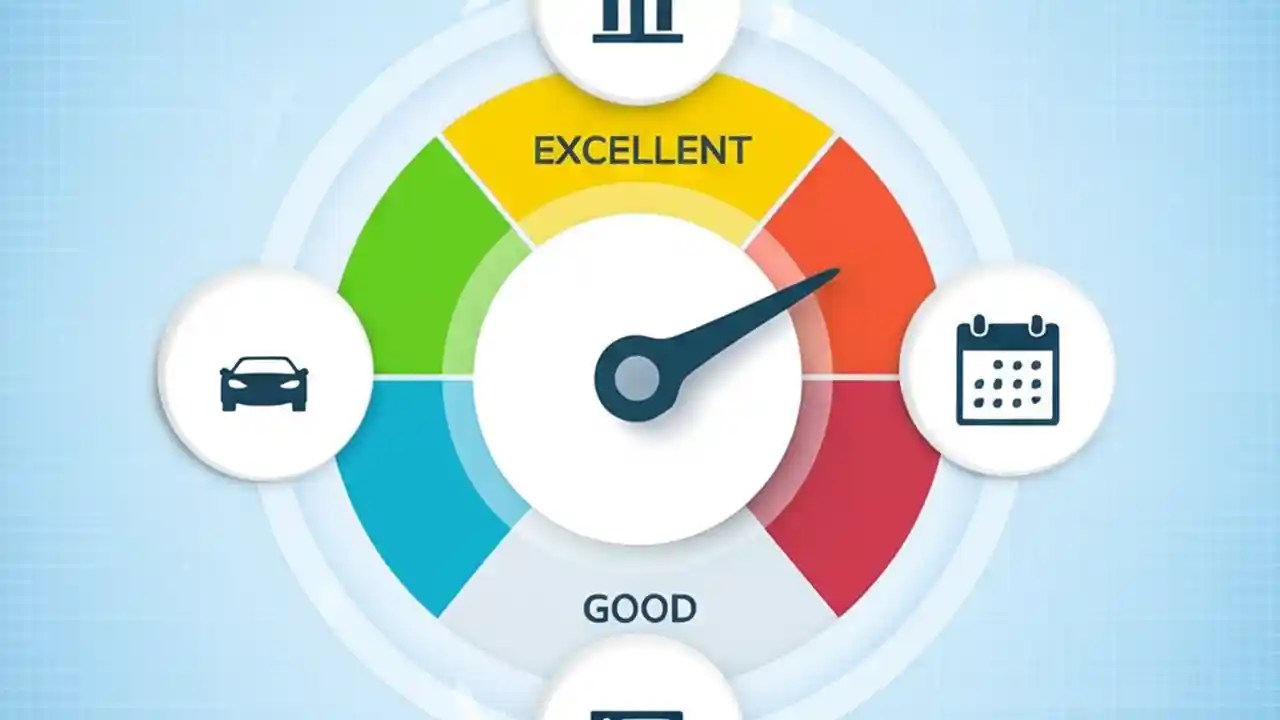 EXCELLENT

GOOD