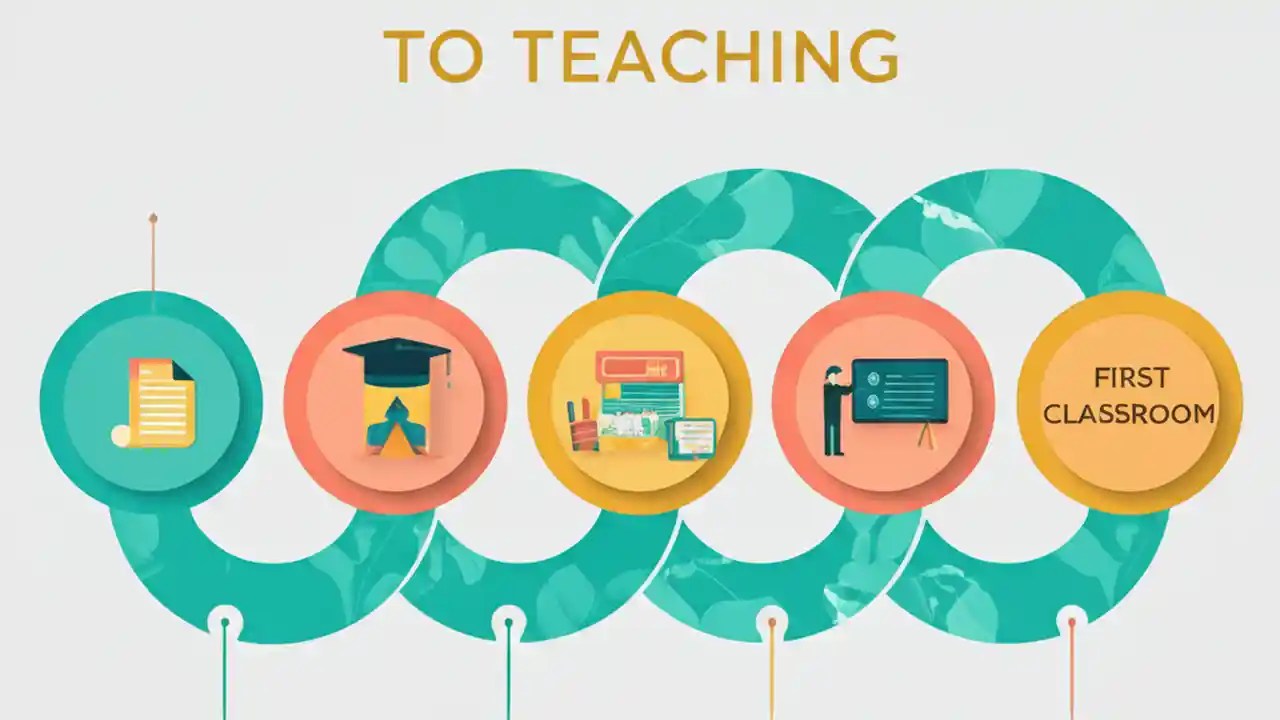 TO TEACHING

FIRST CLASSROOM