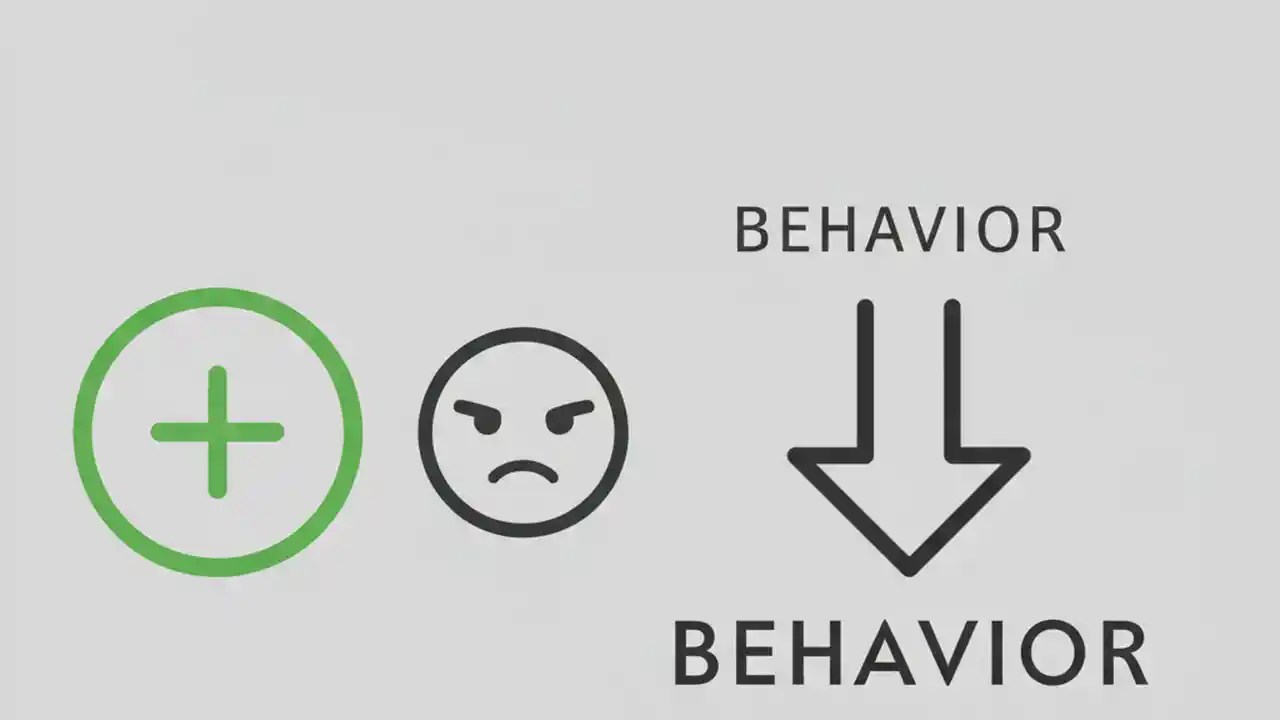 BEHAVIOR

BEHAVIOR