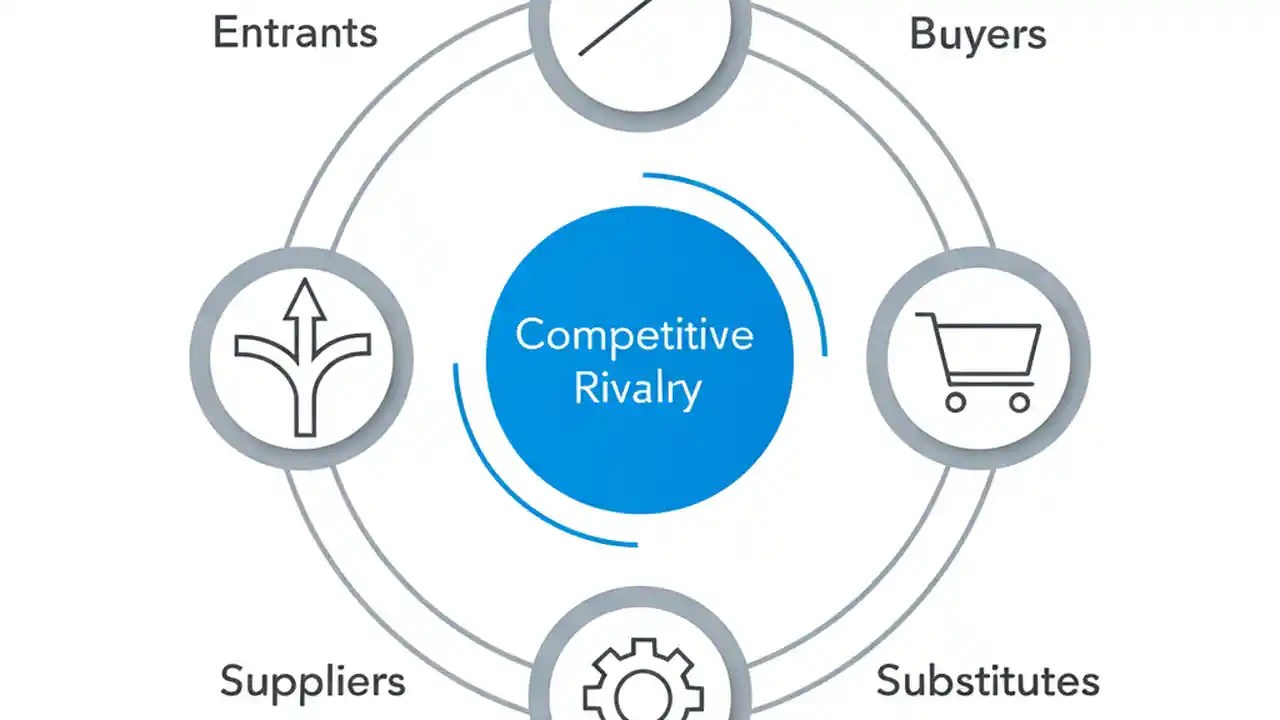 Entrants

Buyers

Competitive Rivalry

Suppliers

Substitutes