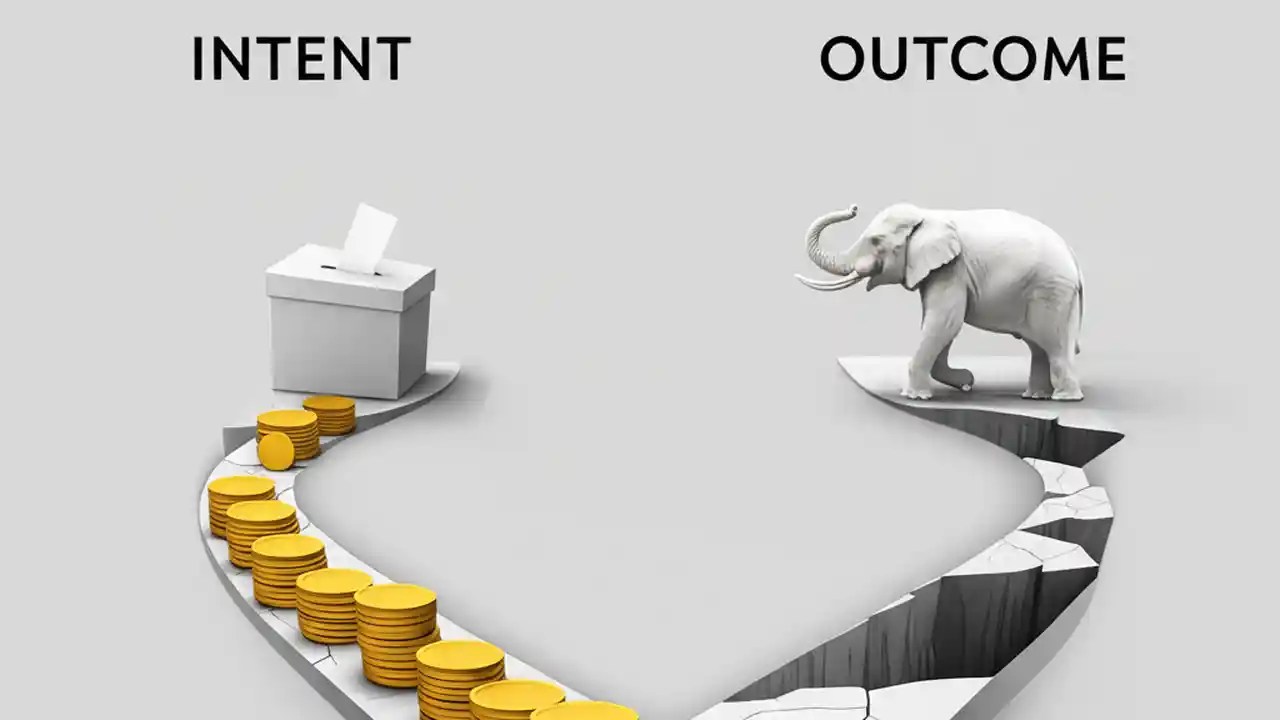 INTENT

OUTCOME