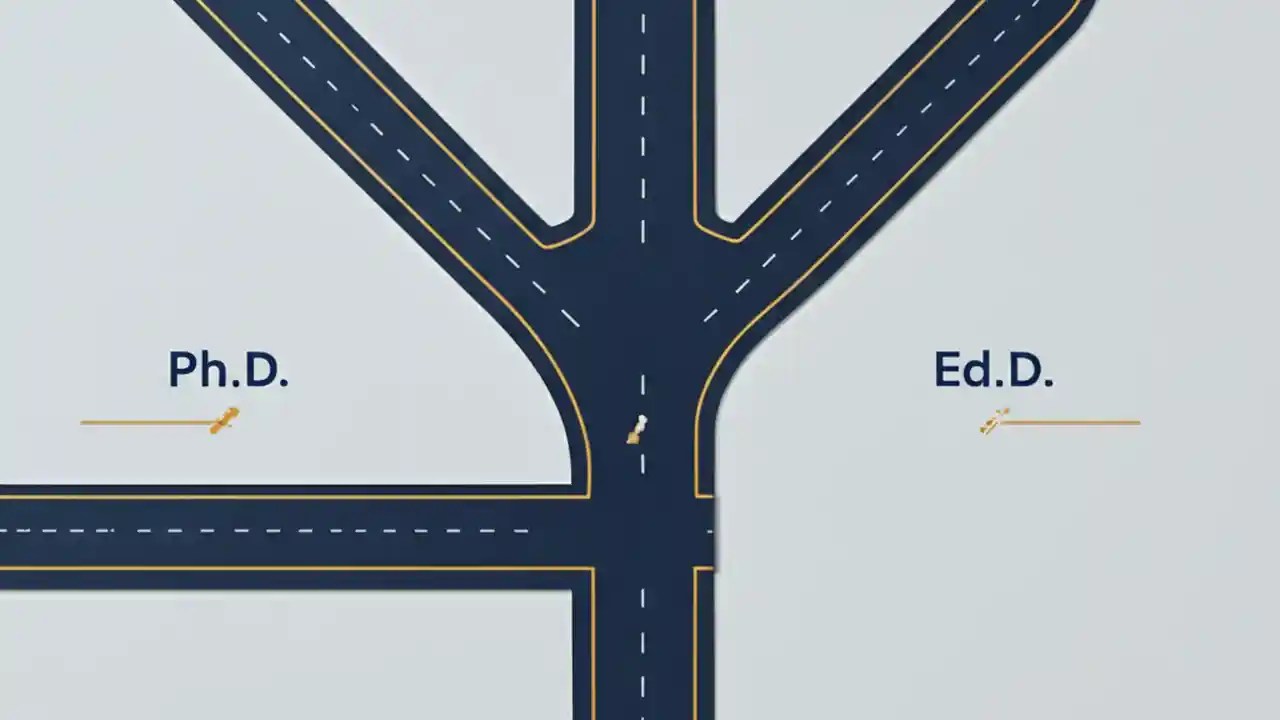 Ph.D.

Ed.D.