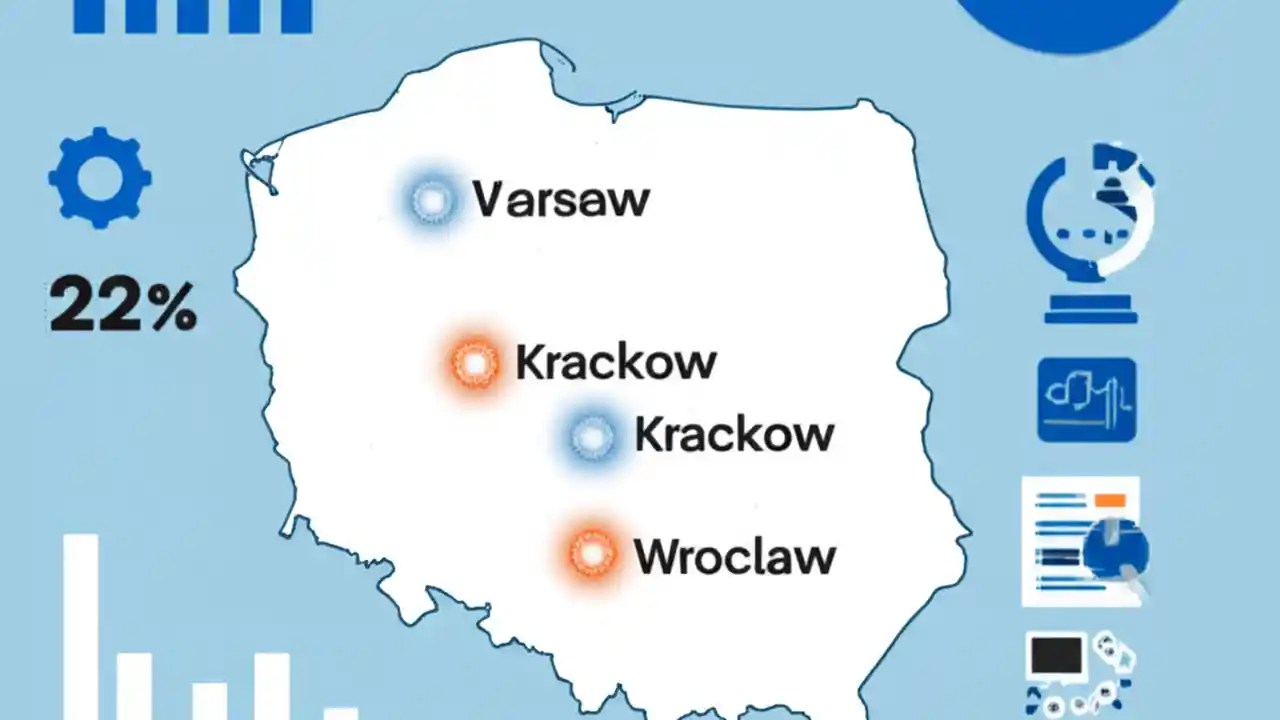 22%

Varsaw

Krackow

Krackow

Wroclaw