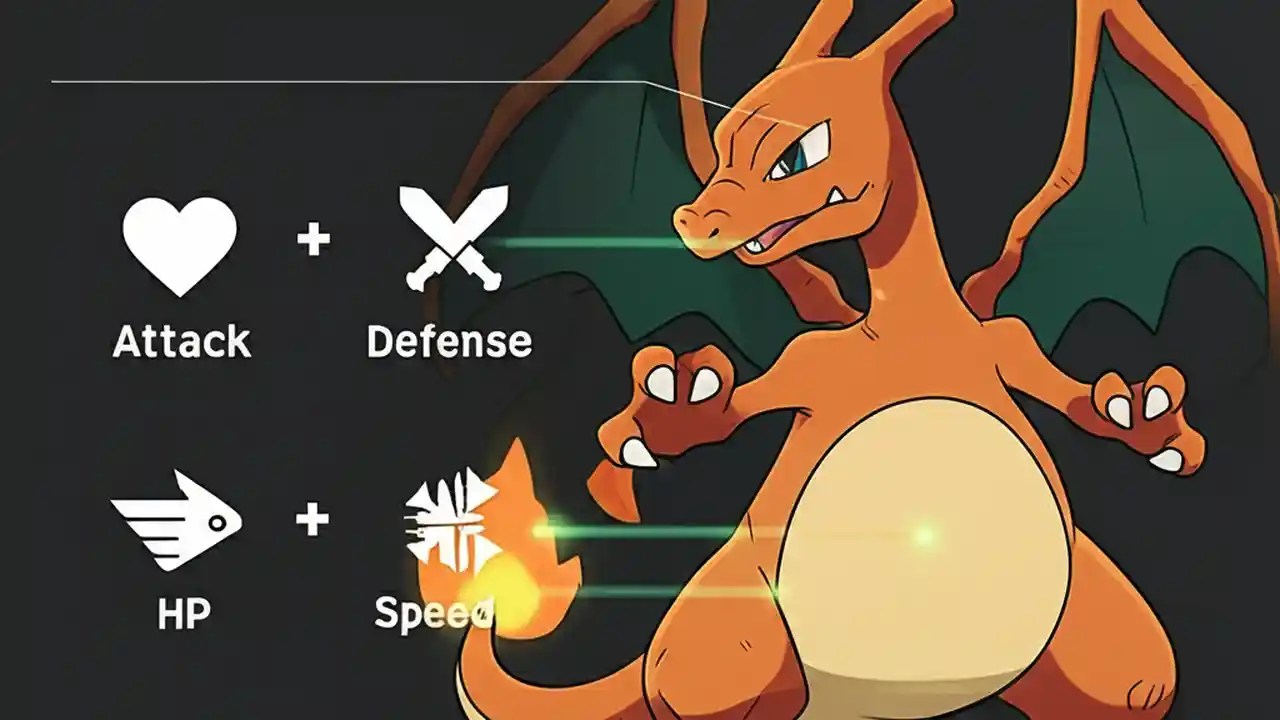 +
Attack
Defense
+
HP
Speed