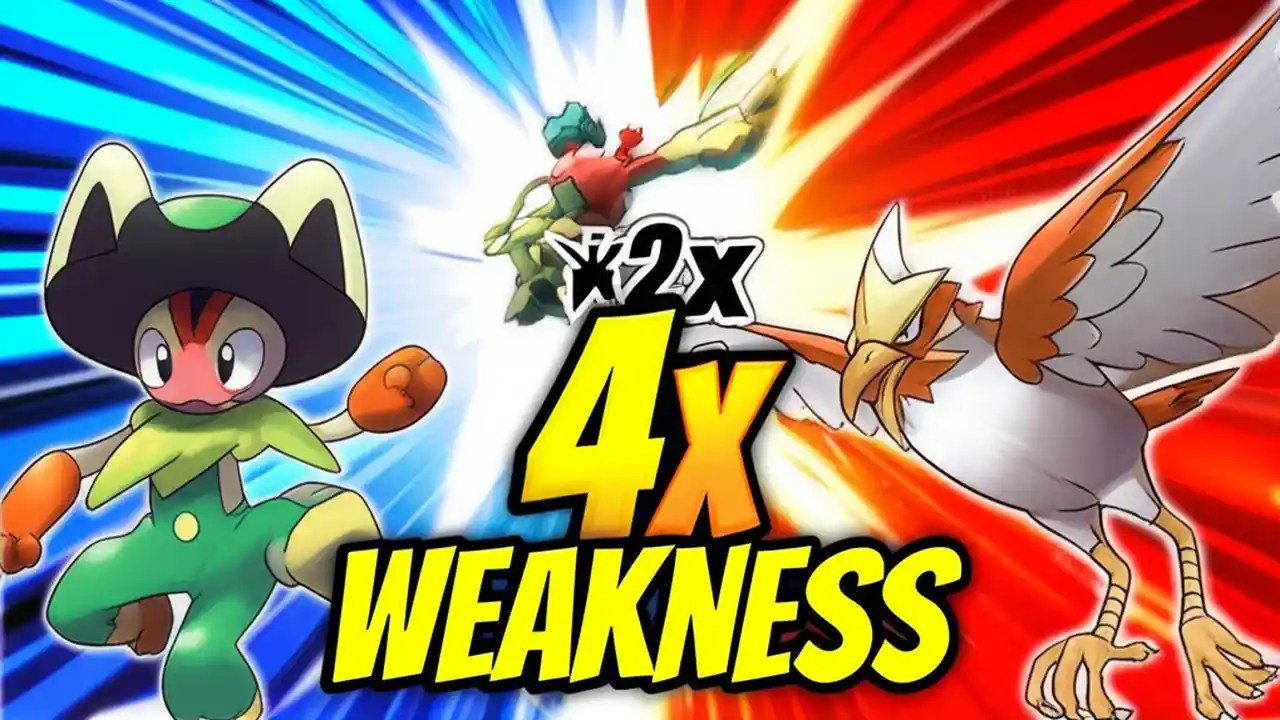 2x
4x
WEAKNESS