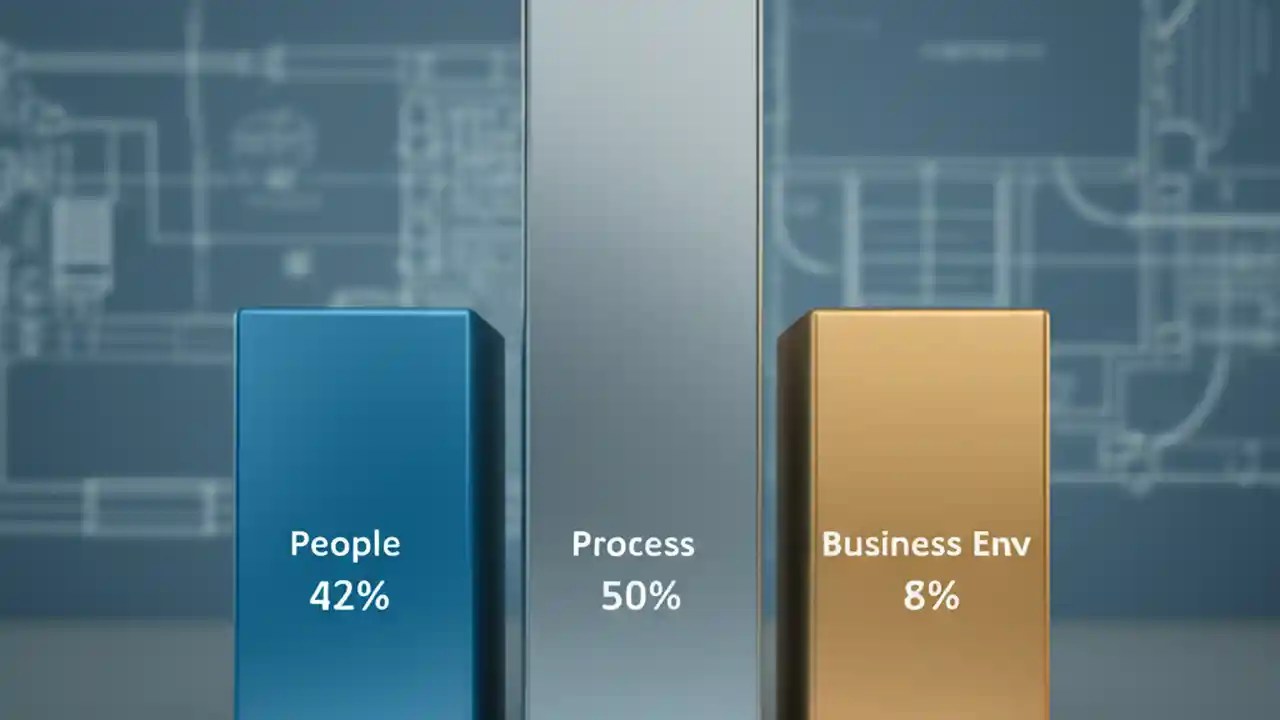 People
42%

Process
50%

Business Env
8%