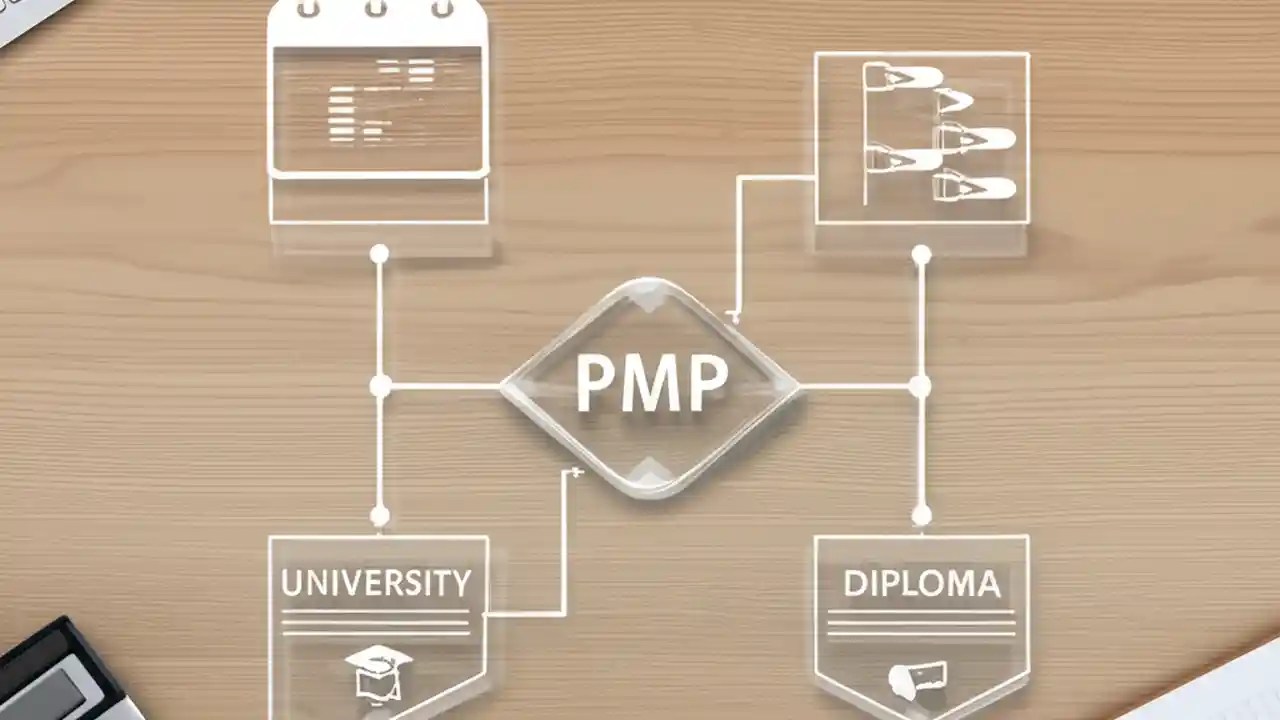 PMP

UNIVERSITY

DIPLOMA