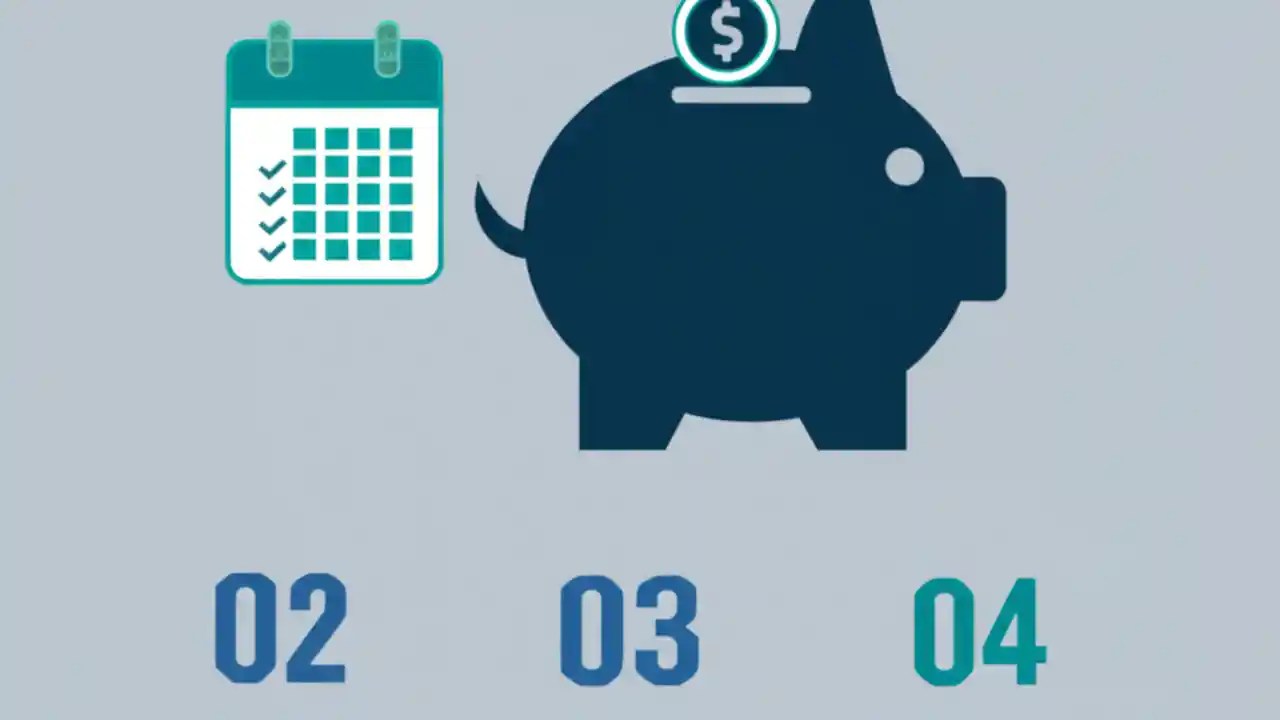 $

02

03

04