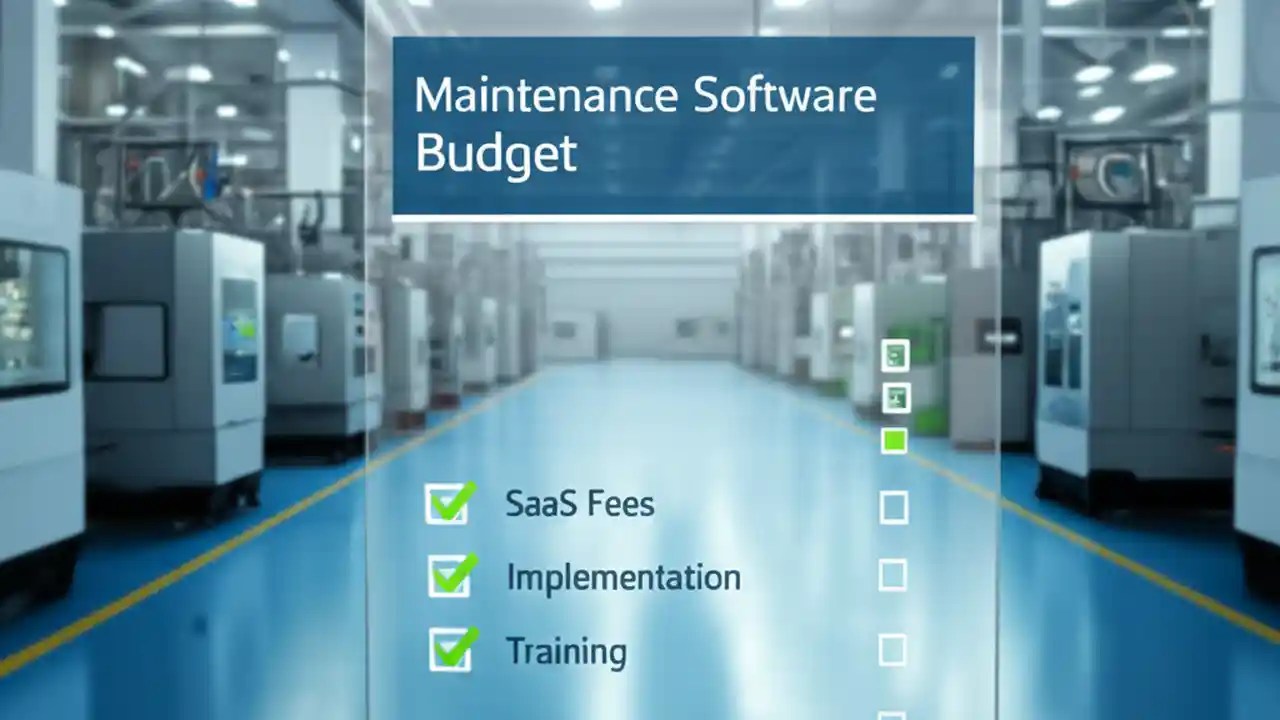 Maintenance Software Budget

SaaS Fees

Implementation

Training