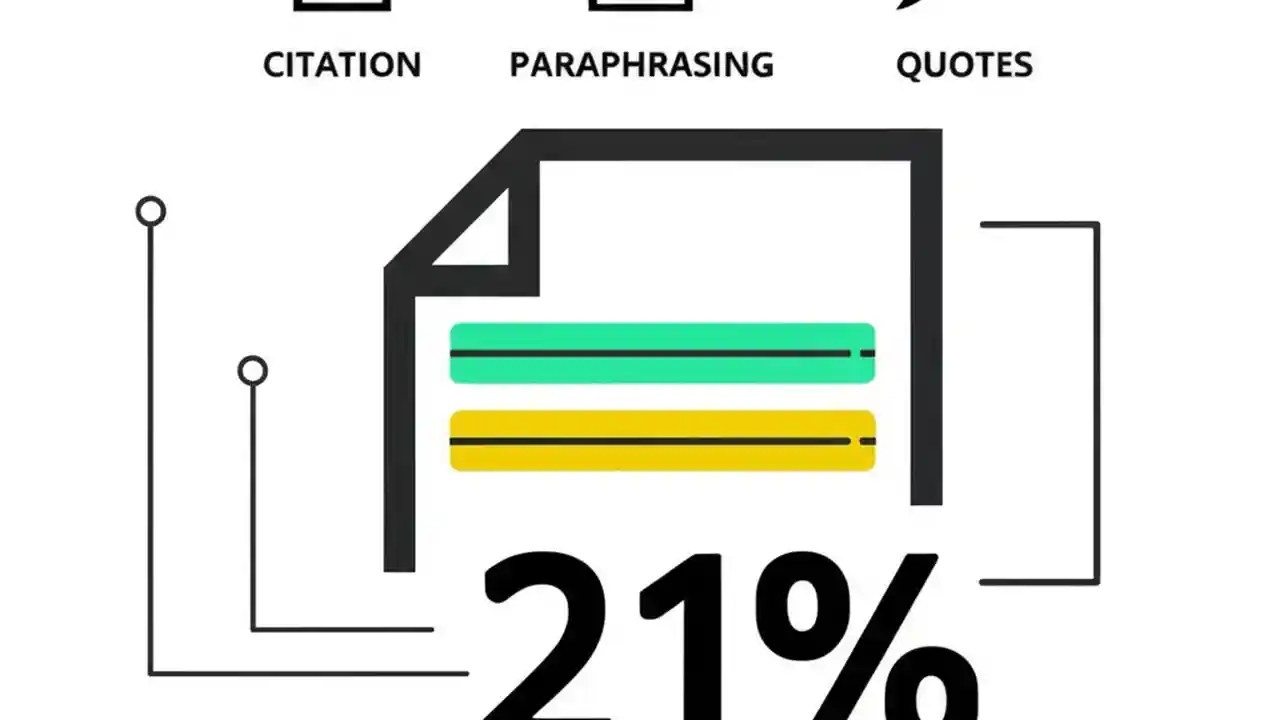 CITATION PARAPHRASING QUOTES

21%