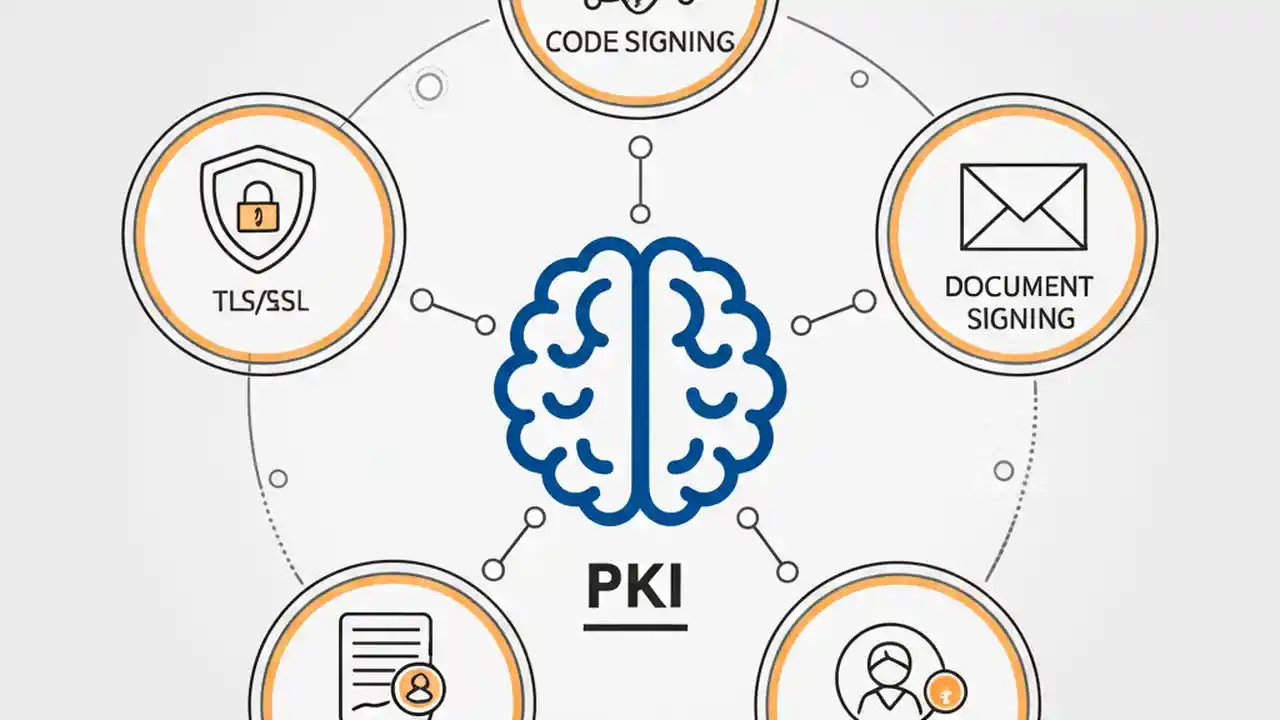 CODE SIGNING

TLS/SSL

DOCUMENT SIGNING

PKI