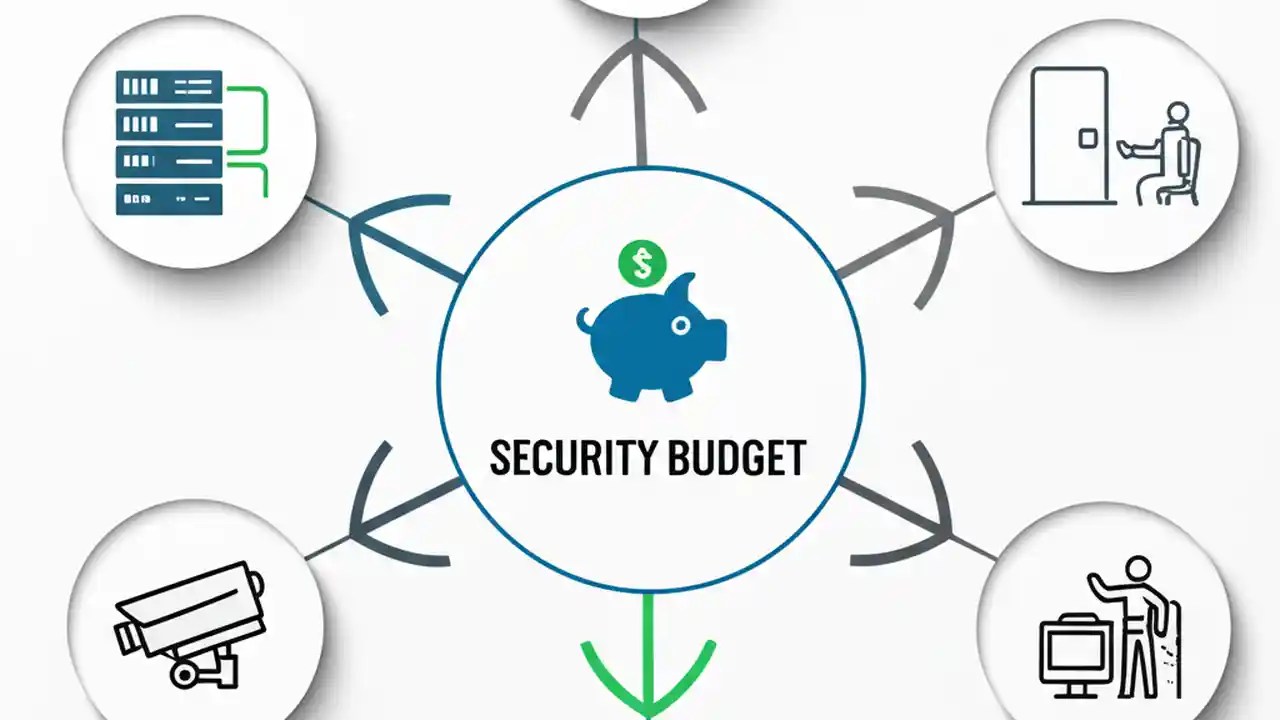 $
SECURITY BUDGET