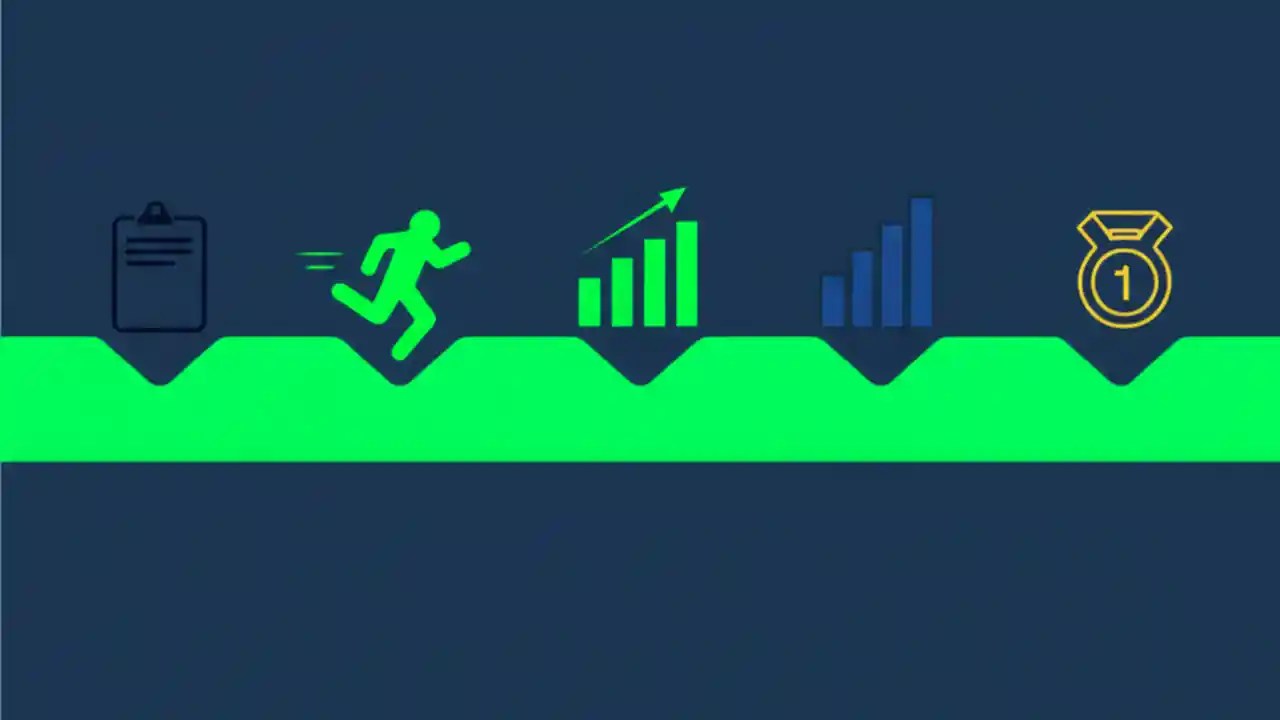 1