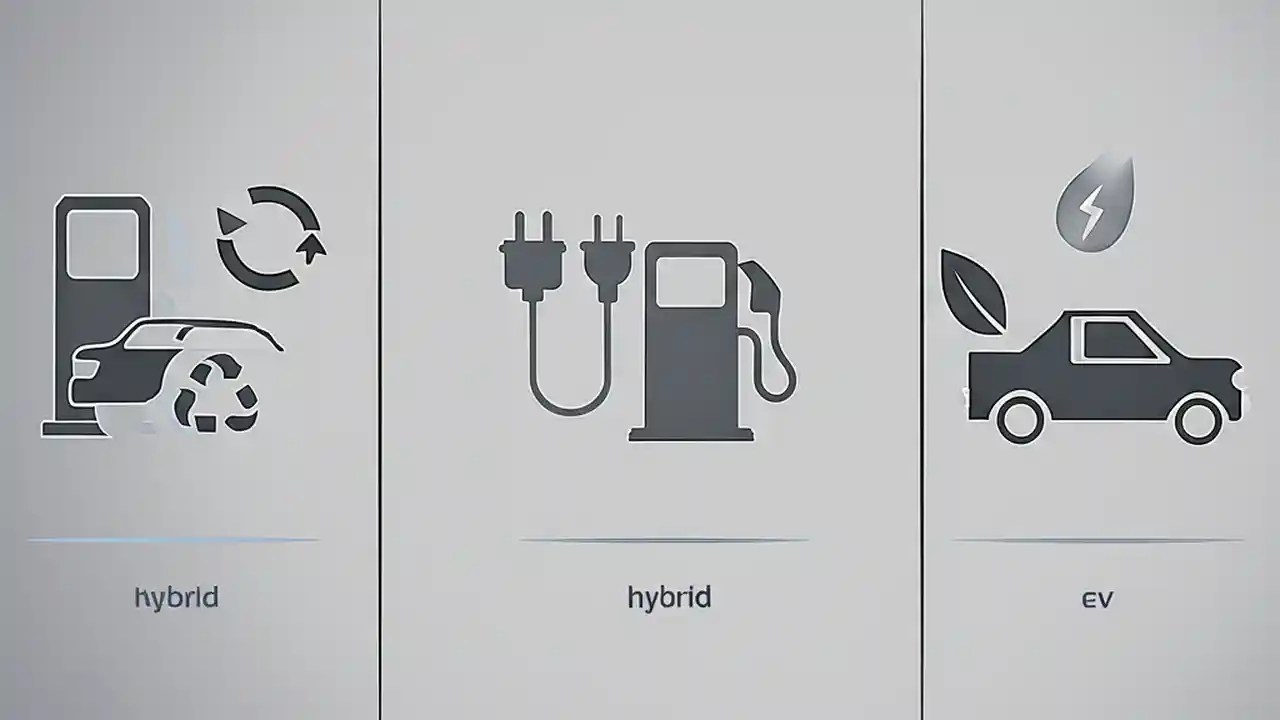 hybrid

hybrid

ev