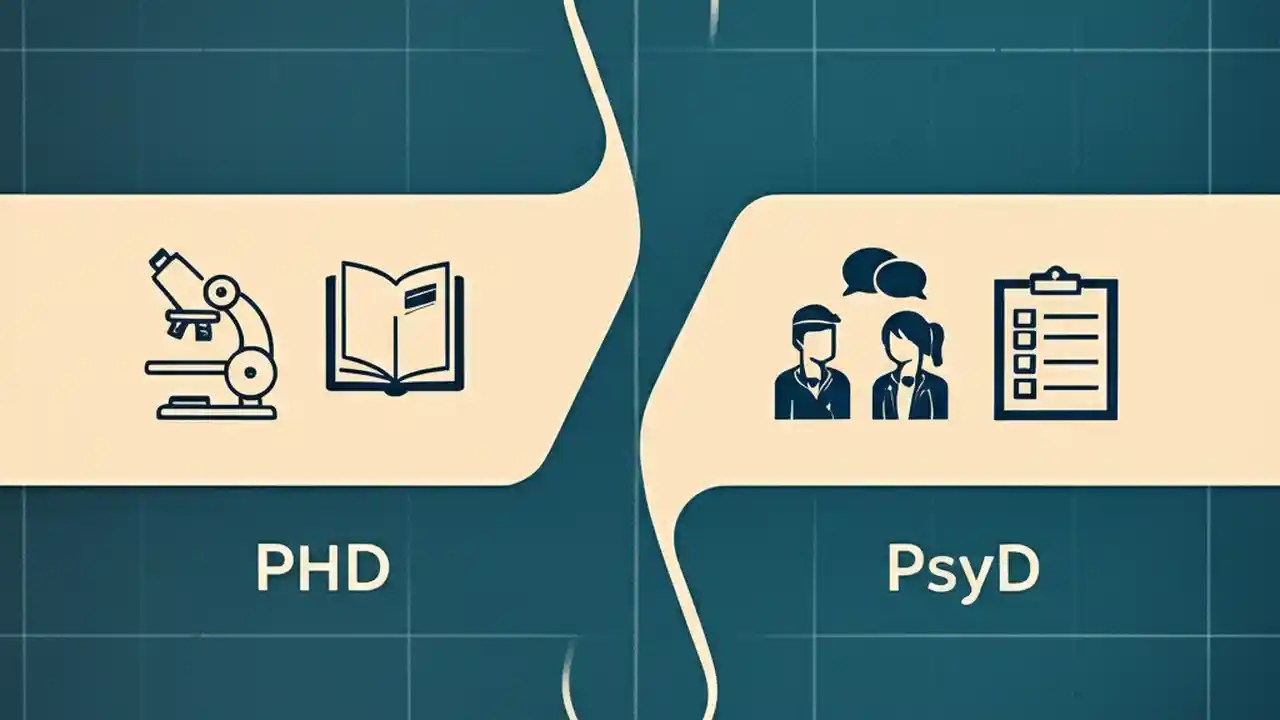 PHD

PsyD