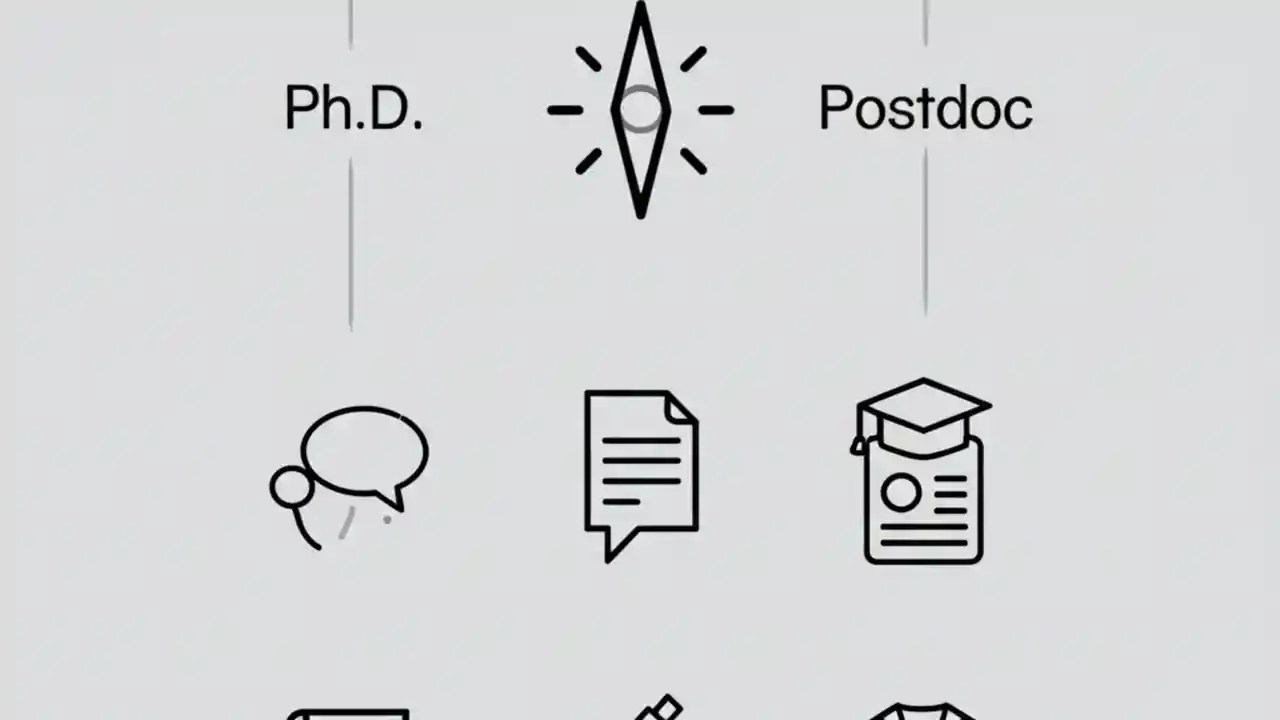 Ph.D.

Postdoc