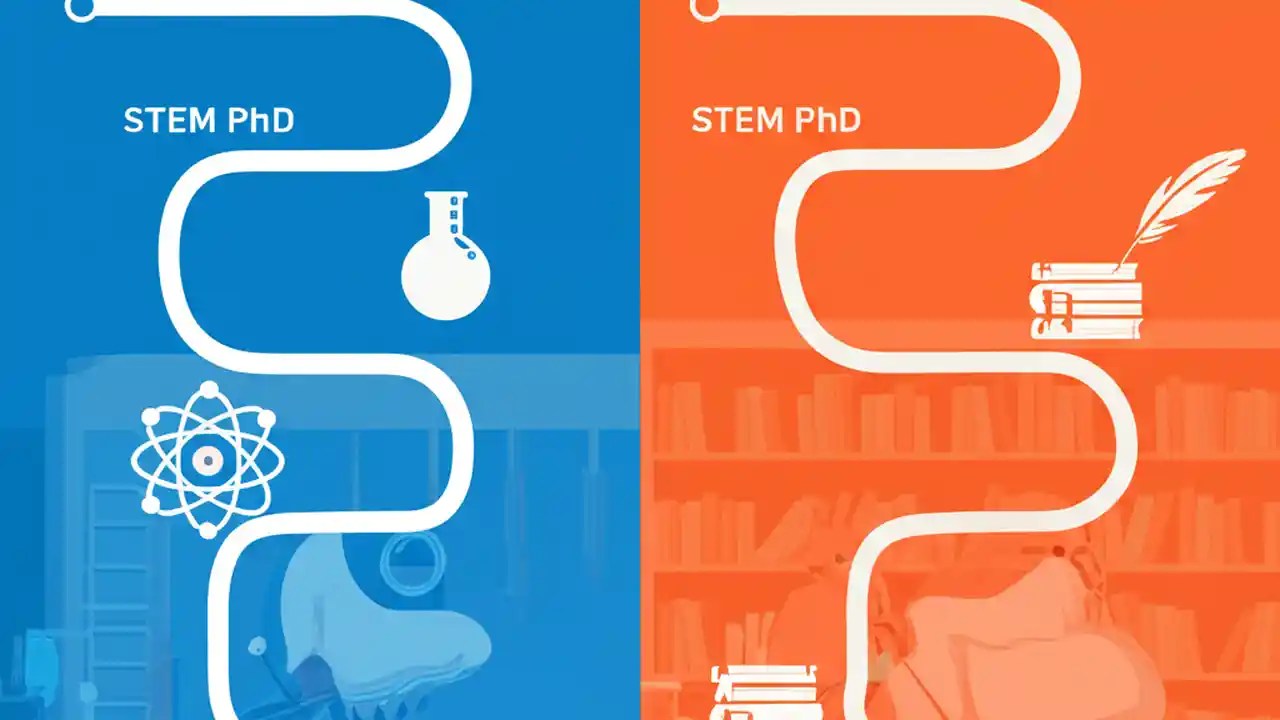 STEM PhD

STEM PhD